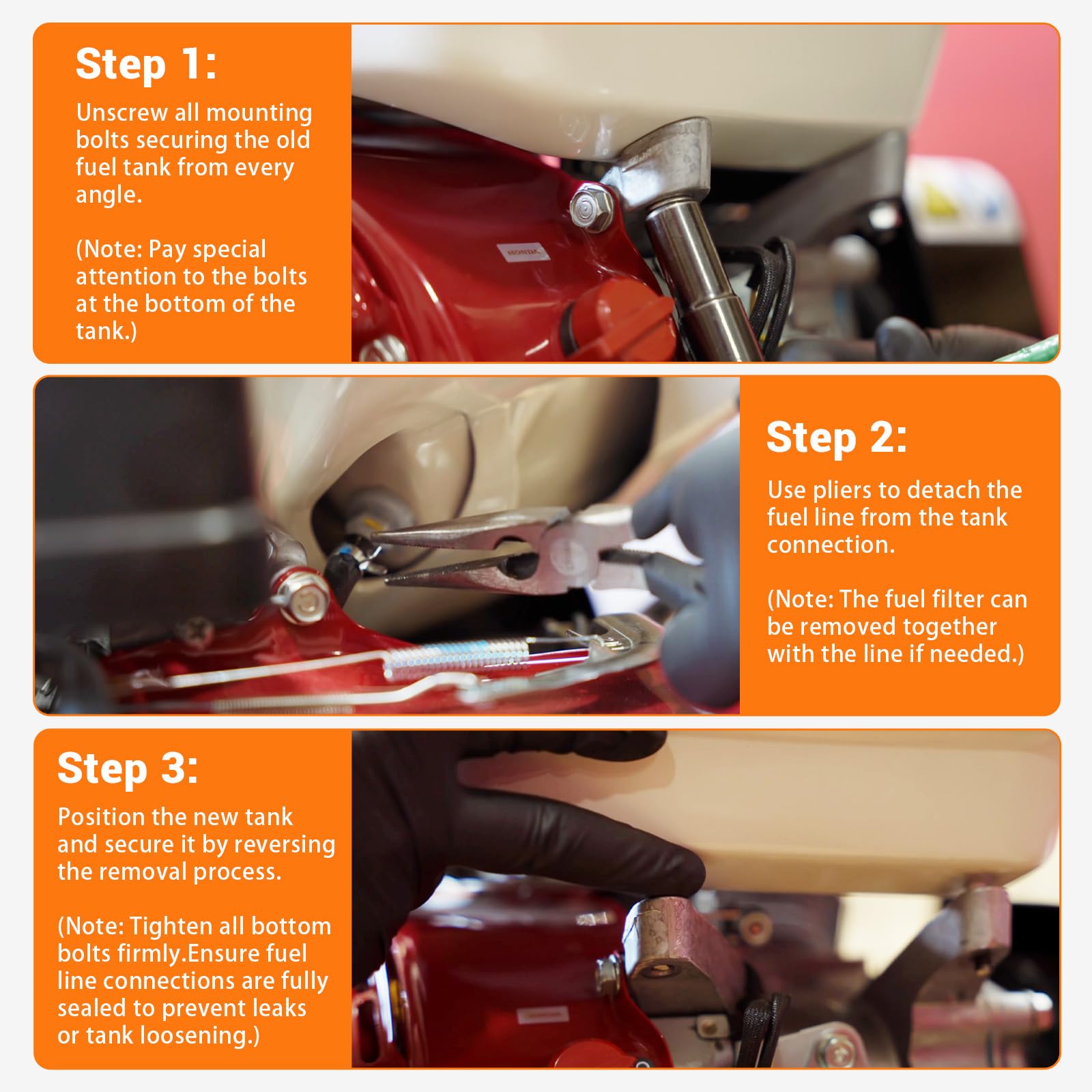 Step 1:

Unscrew all mounting bolts securing the old fuel tank from every angle.

(Note: Pay special attention to the bolts at the bottom of the tank.)

HONDA

Step 2:

Use pliers to detach the fuel line from the tank connection.

(Note: The fuel filter can be removed together with the line if needed.)

Step 3:

Position the new tank and secure it by reversing the removal process.

(Note: Tighten all bottom bolts firmly.Ensure fuel line connections are fully sealed to prevent leaks or tank loosening.)