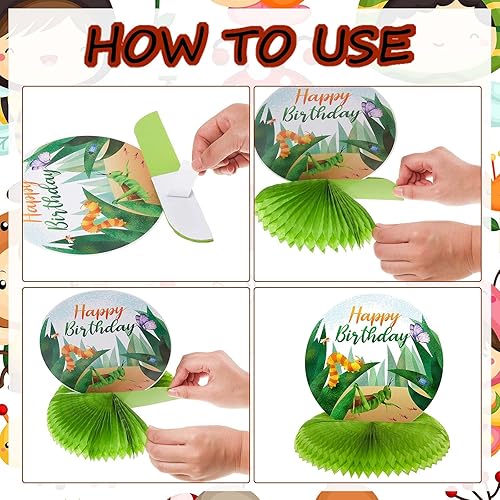 HOW TO USE

Happy Birthday

Happy Birthday

Happy Birthday

Happy Birthday