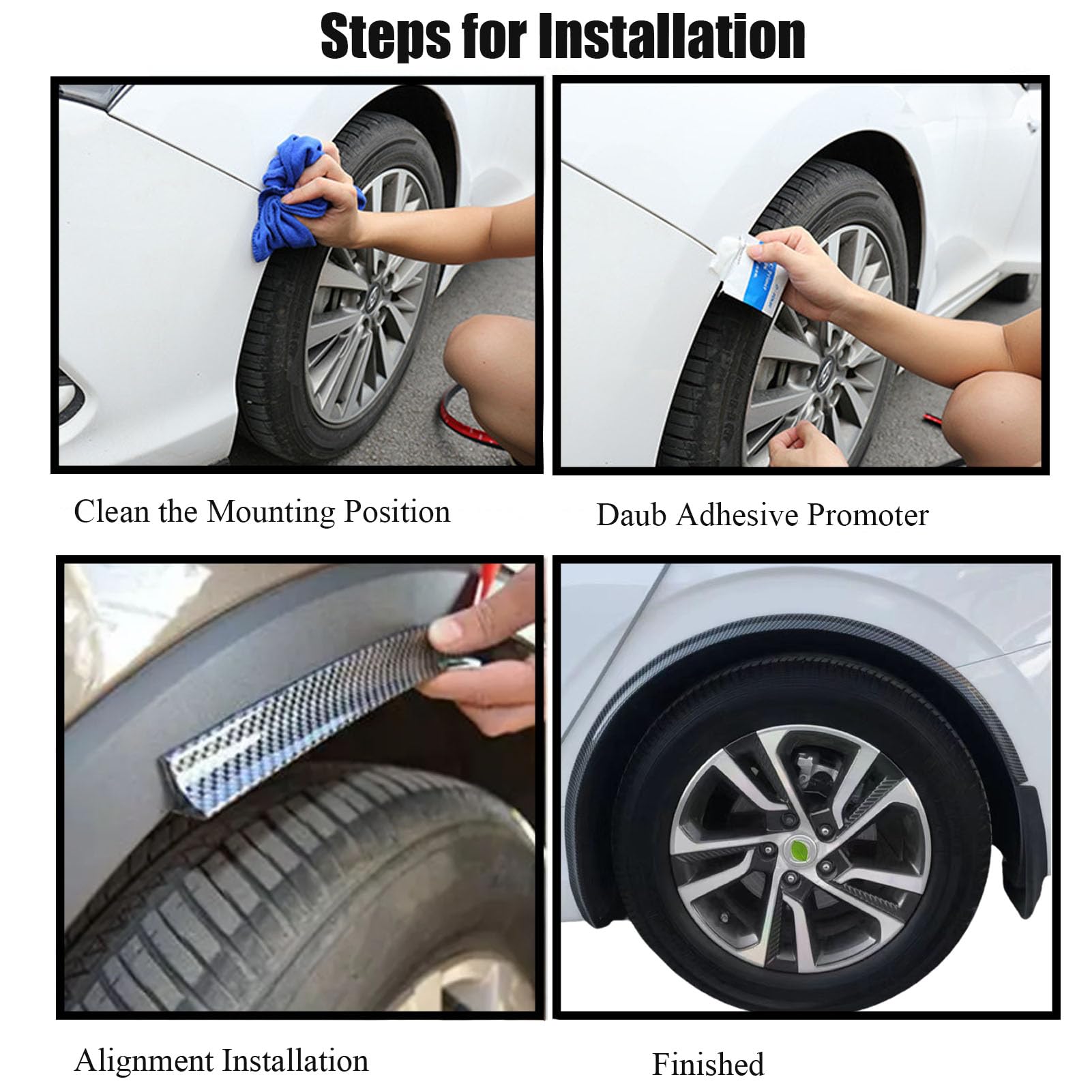 Steps for Installation

Clean the Mounting Position

Daub Adhesive Promoter

Alignment Installation

Finished