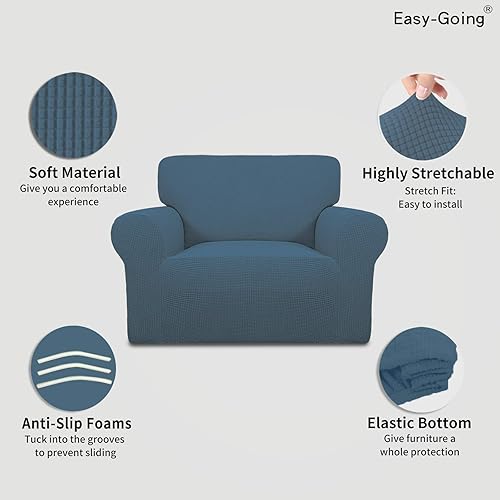 Easy-Going®

Soft Material
Give you a comfortable experience

Highly Stretchable
Stretch Fit:
Easy to install

Anti-Slip Foams
Tuck into the grooves to prevent sliding

Elastic Bottom
Give furniture a whole protection