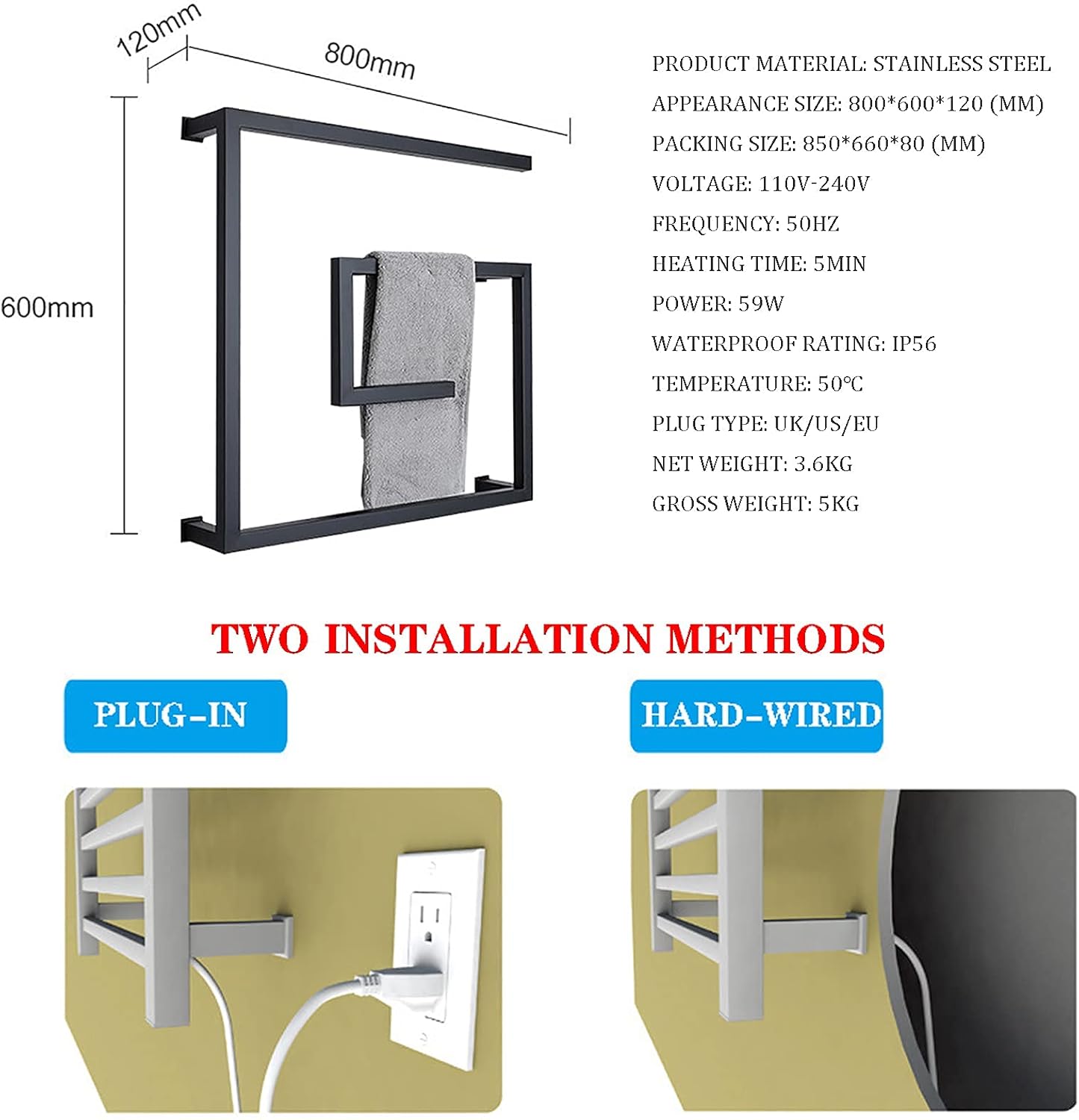 120mm
800mm
600mm

PRODUCT MATERIAL: STAINLESS STEEL
APPEARANCE SIZE: 800*600*120 (MM)
PACKING SIZE: 850*660*80 (MM)
VOLTAGE: 110V-240V
FREQUENCY: 50HZ
HEATING TIME: 5MIN
POWER: 59W
WATERPROOF RATING: IP56
TEMPERATURE: 50℃
PLUG TYPE: UK/US/EU
NET WEIGHT: 3.6KG
GROSS WEIGHT: 5KG

TWO INSTALLATION METHODS

PLUG-IN

HARD-WIRED