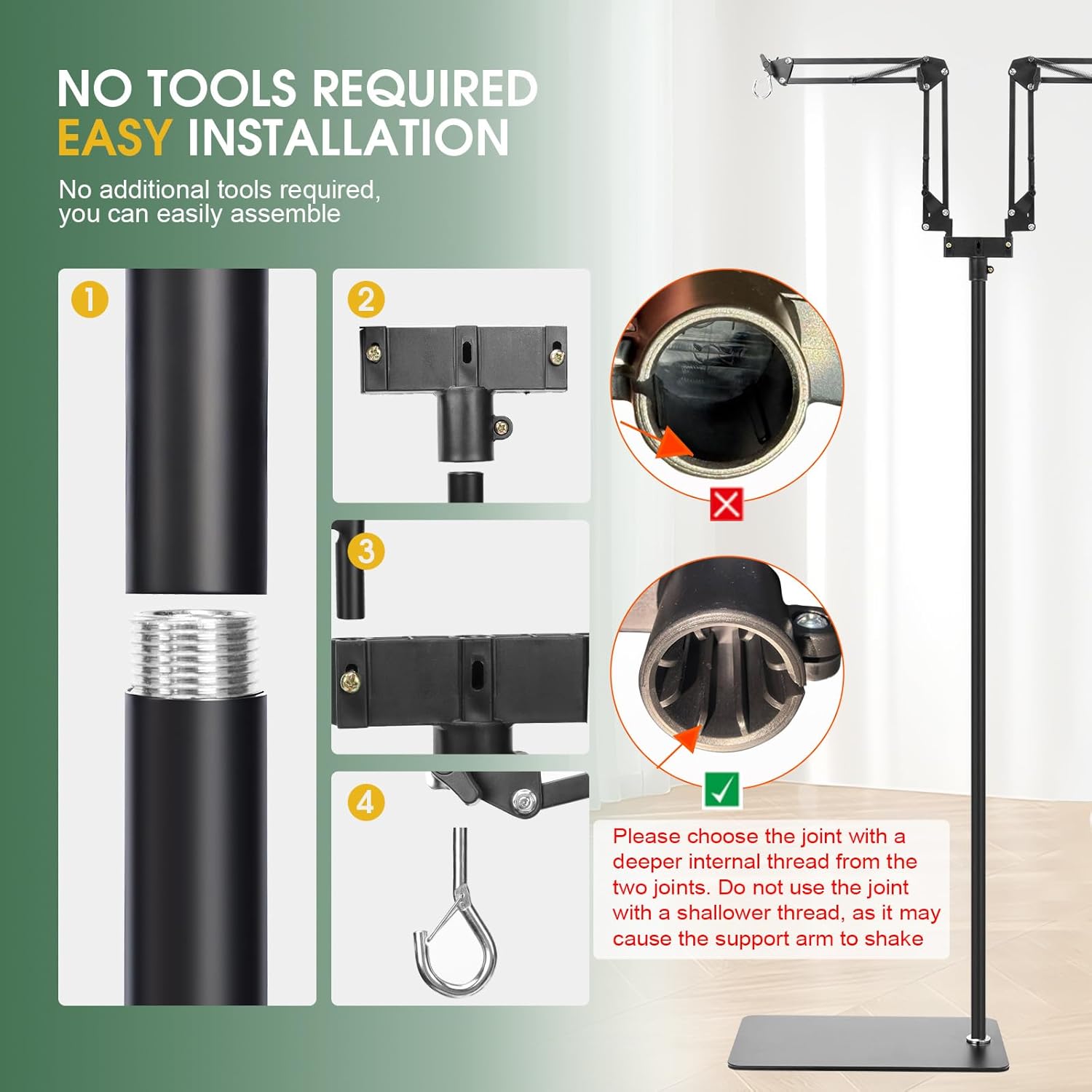 NO TOOLS REQUIRED
EASY INSTALLATION

No additional tools required, you can easily assemble

1

2

3

4

Please choose the joint with a deeper internal thread from the two joints. Do not use the joint with a shallower thread, as it may cause the support arm to shake