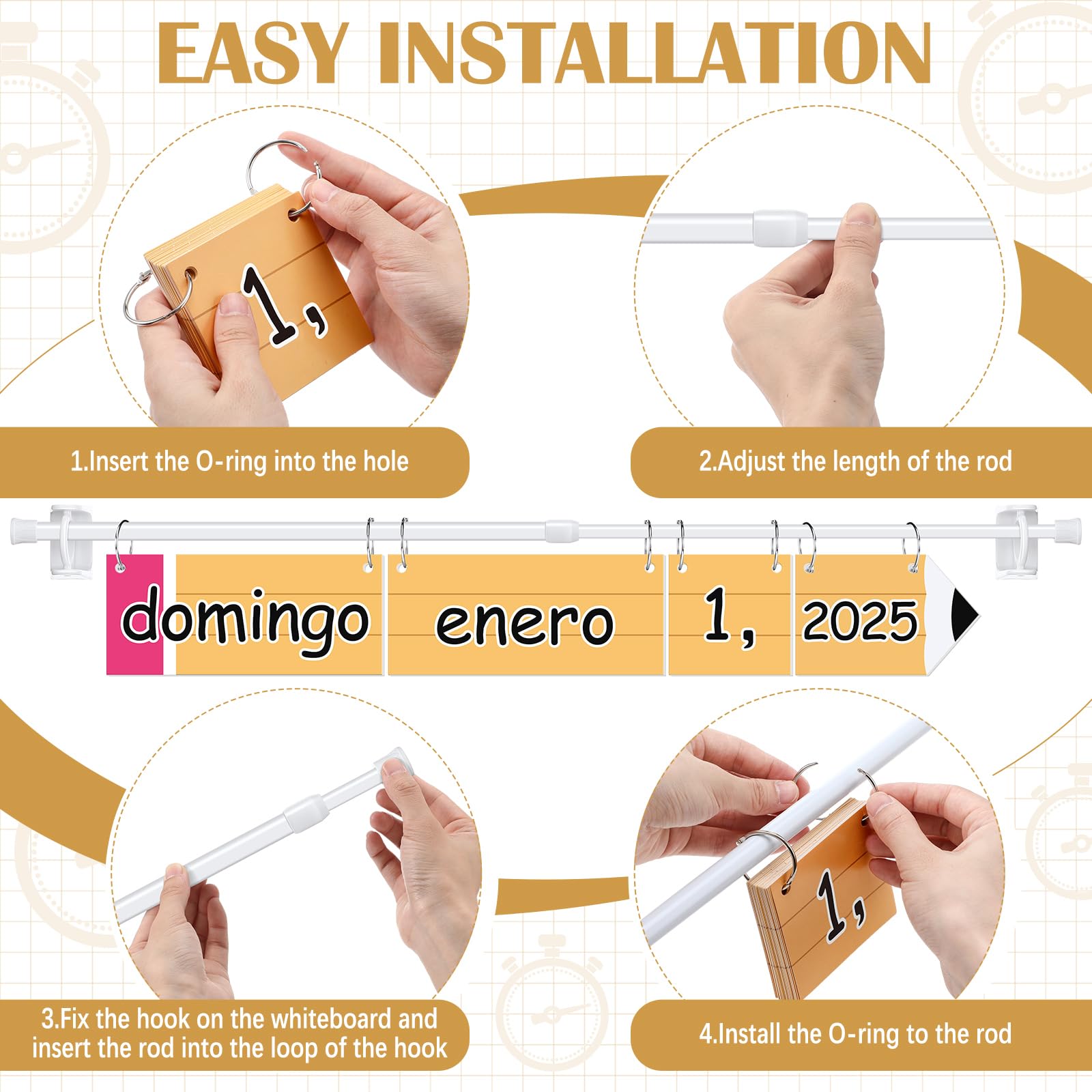 EASY INSTALLATION

1,

1.Insert the O-ring into the hole

2.Adjust the length of the rod

domingo enero 1, 2025

1,

3.Fix the hook on the whiteboard and insert the rod into the loop of the hook

4.Install the O-ring to the rod