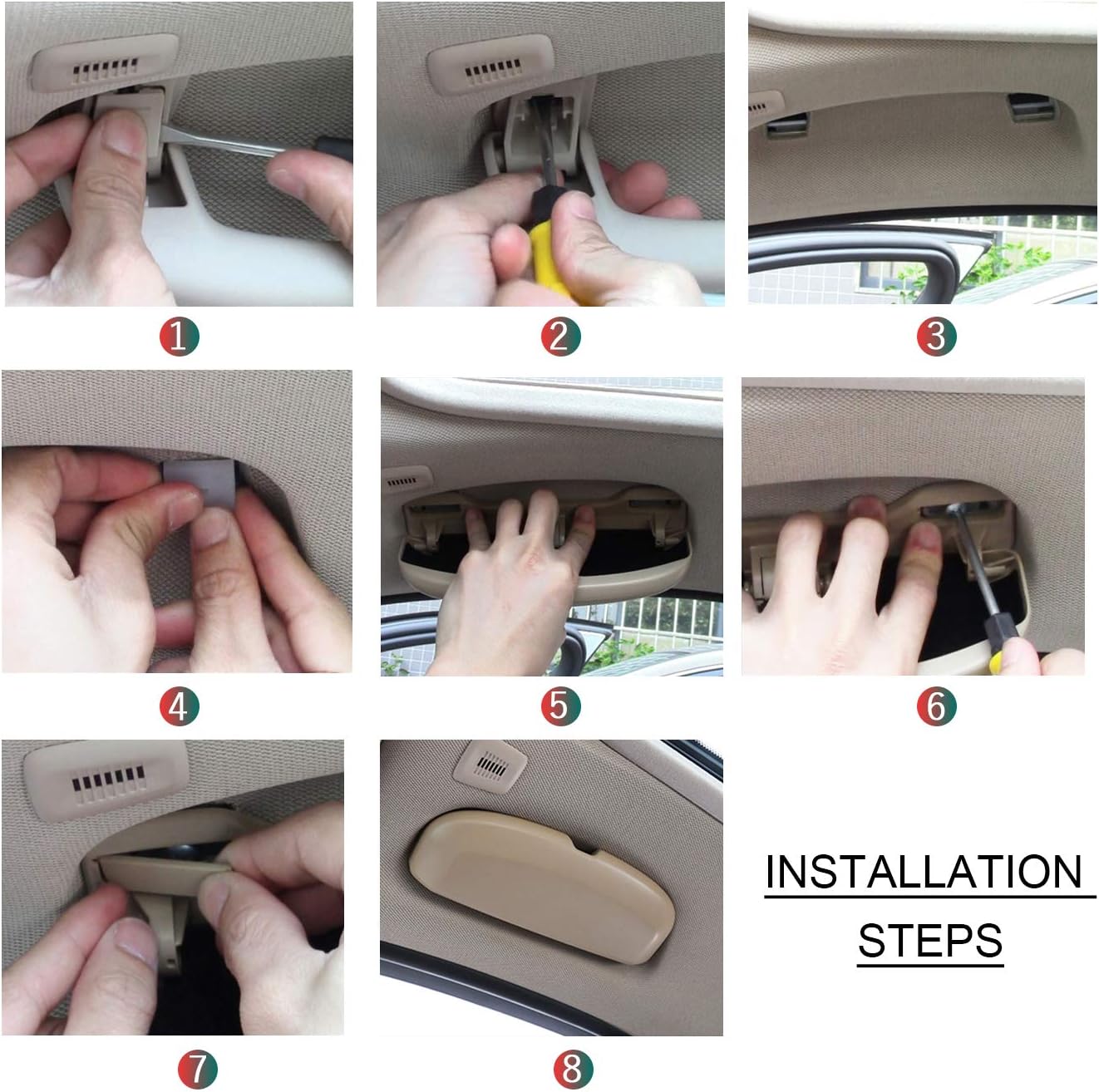 1

2

3

4

5

6

7

8

INSTALLATION STEPS