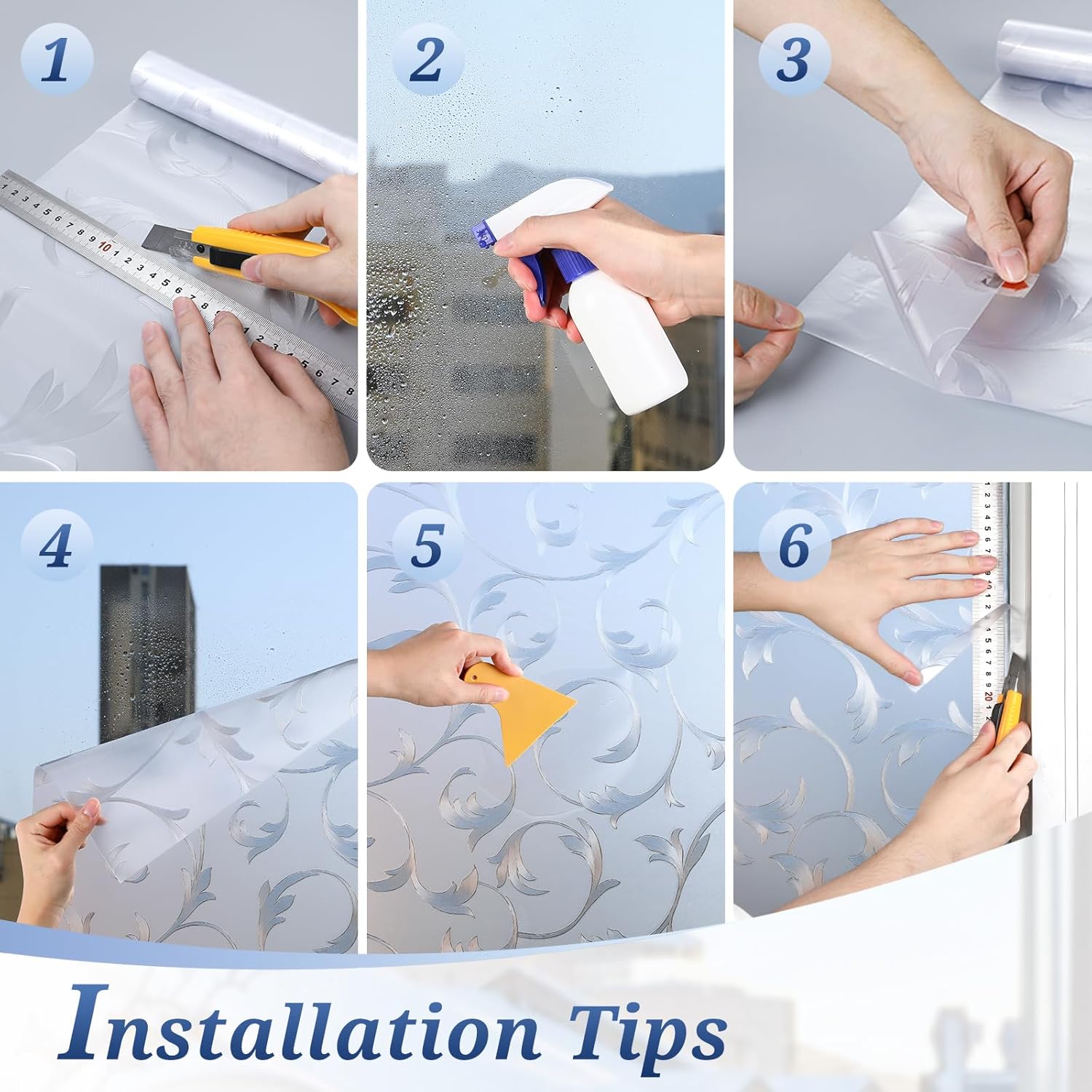 1

2

3

4

5

6

Installation Tips