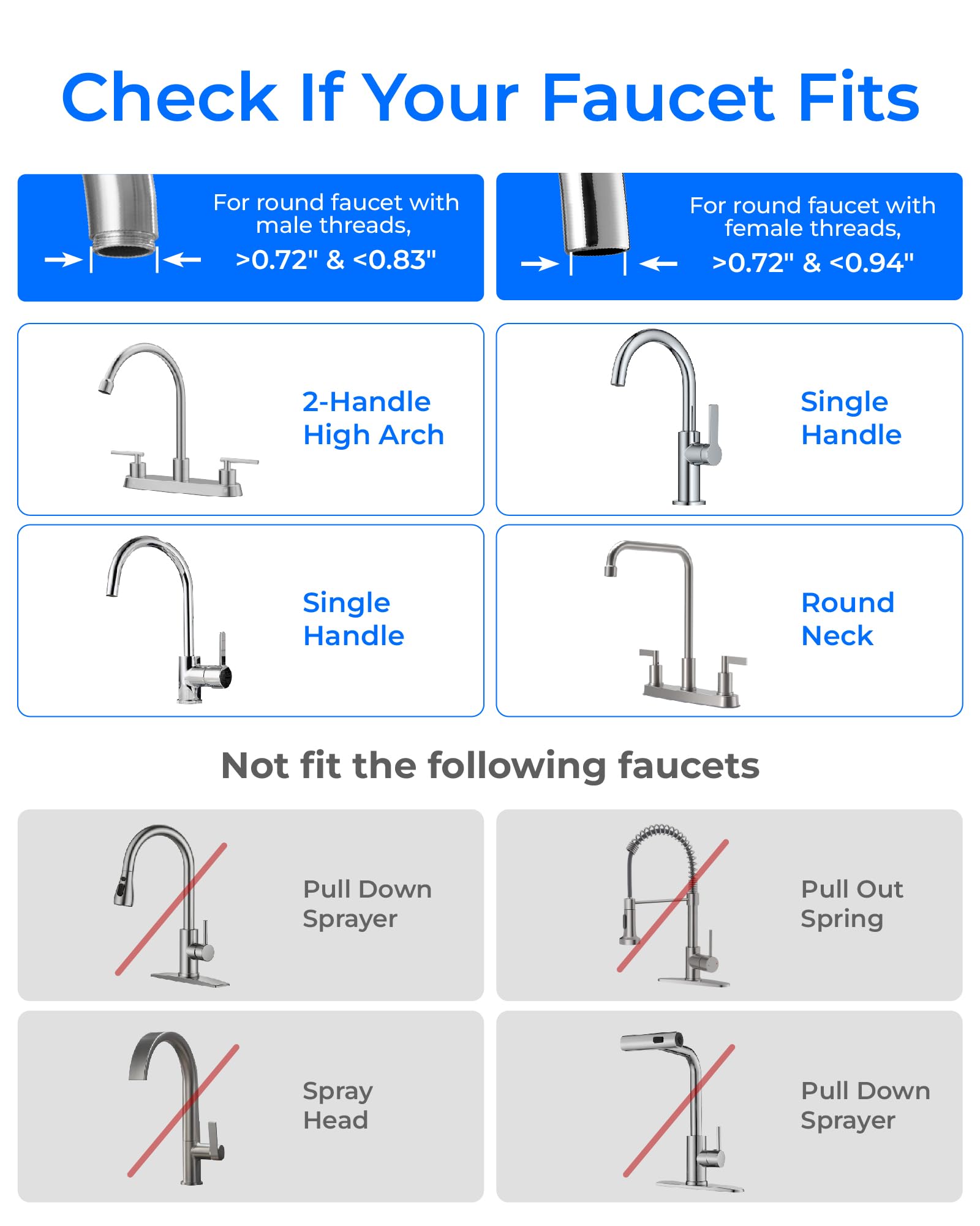 Check If Your Faucet Fits

For round faucet with male threads,
>0.72" & <0.83"

For round faucet with female threads,
>0.72" & <0.94"

2-Handle High Arch

Single Handle

Single Handle

Round Neck

Not fit the following faucets

Pull Down Sprayer

Pull Out Spring

Spray Head

Pull Down Sprayer