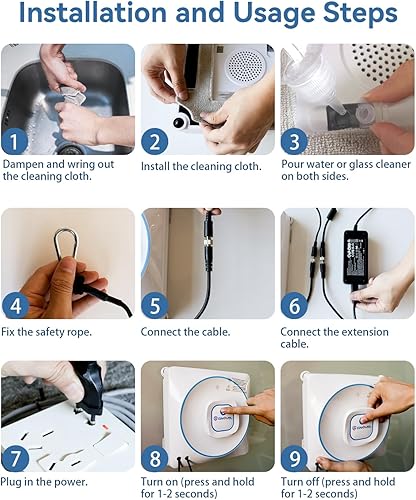 Installation and Usage Steps

1
Dampen and wring out the cleaning cloth.

2
Install the cleaning cloth.

3
Pour water or glass cleaner on both sides.

4
Fix the safety rope.

5
Connect the cable.

6
Connect the extension cable.

7
Plug in the power.

8
Turn on (press and hold for 1-2 seconds)

9
Turn off (press and hold for 1-2 seconds)