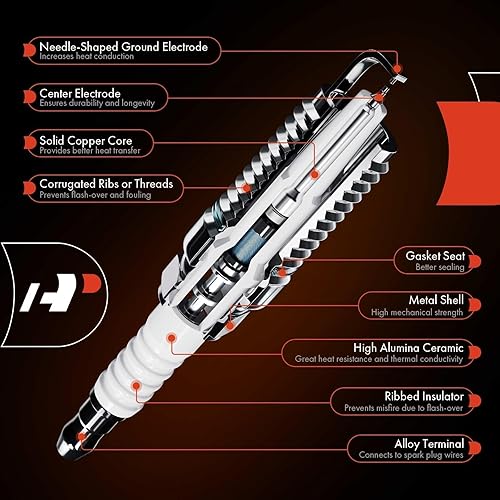 Needle-Shaped Ground Electrode
Increases heat conduction

Center Electrode
Ensures durability and longevity

Solid Copper Core
Provides better heat transfer

Corrugated Ribs or Threads
Prevents flash-over and fouling

Gasket Seat
Better sealing

Metal Shell
High mechanical strength

High Alumina Ceramic
Great heat resistance and thermal conductivity

Ribbed Insulator
Prevents misfire due to flash-over

Alloy Terminal
Connects to spark plug wires