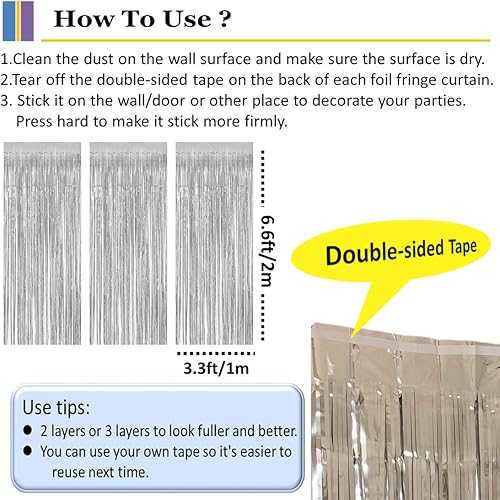 How To Use ?

1.Clean the dust on the wall surface and make sure the surface is dry.
2.Tear off the double-sided tape on the back of each foil fringe curtain.
3. Stick it on the wall/door or other place to decorate your parties. Press hard to make it stick more firmly.

6.6ft/2m

3.3ft/1m

Double-sided Tape

Use tips:
● 2 layers or 3 layers to look fuller and better.
● You can use your own tape so it's easier to reuse next time.