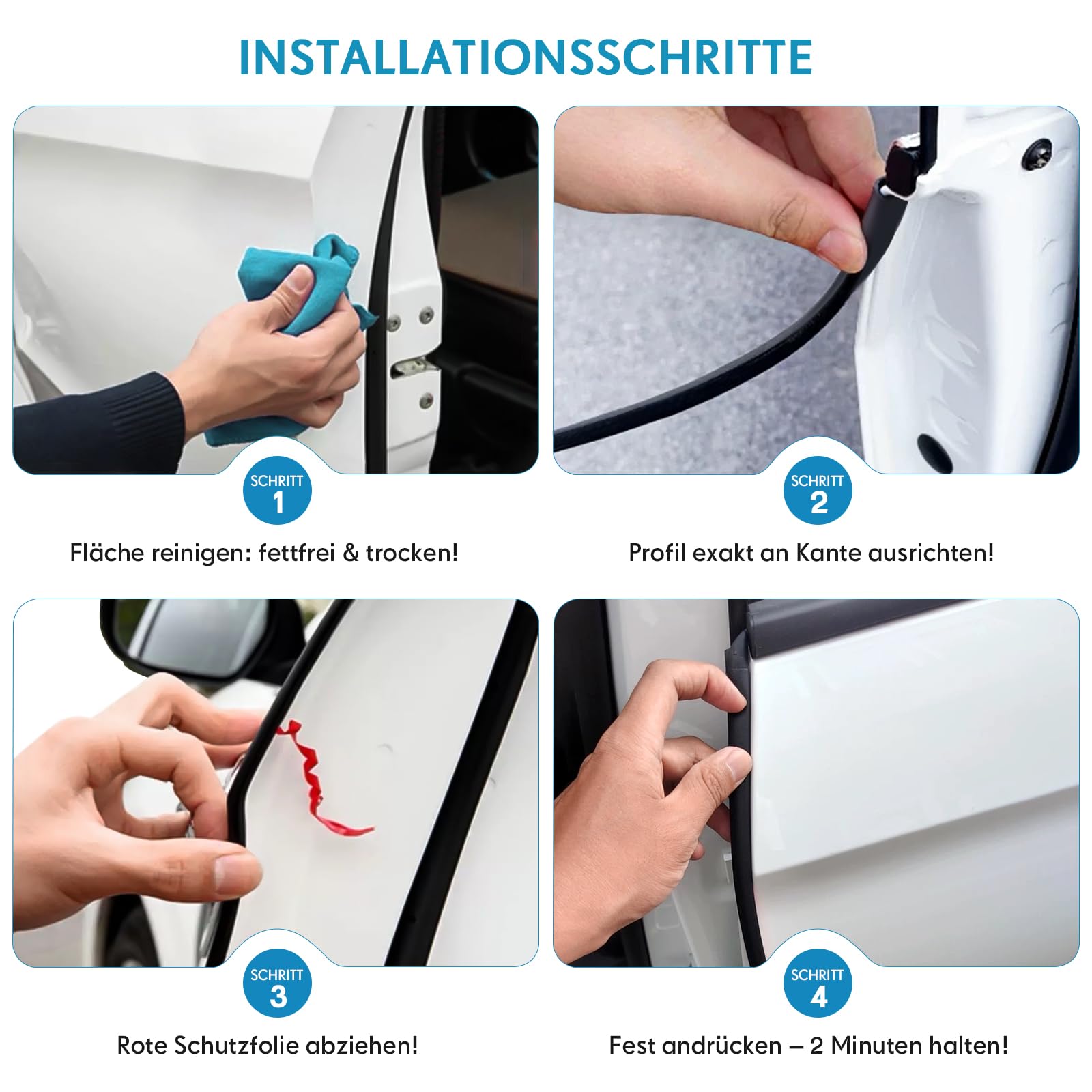 INSTALLATIONSSCHRITTE

SCHRITT
1

Fläche reinigen: fettfrei & trocken!

SCHRITT
2

Profil exakt an Kante ausrichten!

SCHRITT
3

Rote Schutzfolie abziehen!

SCHRITT
4

Fest andrücken – 2 Minuten halten!