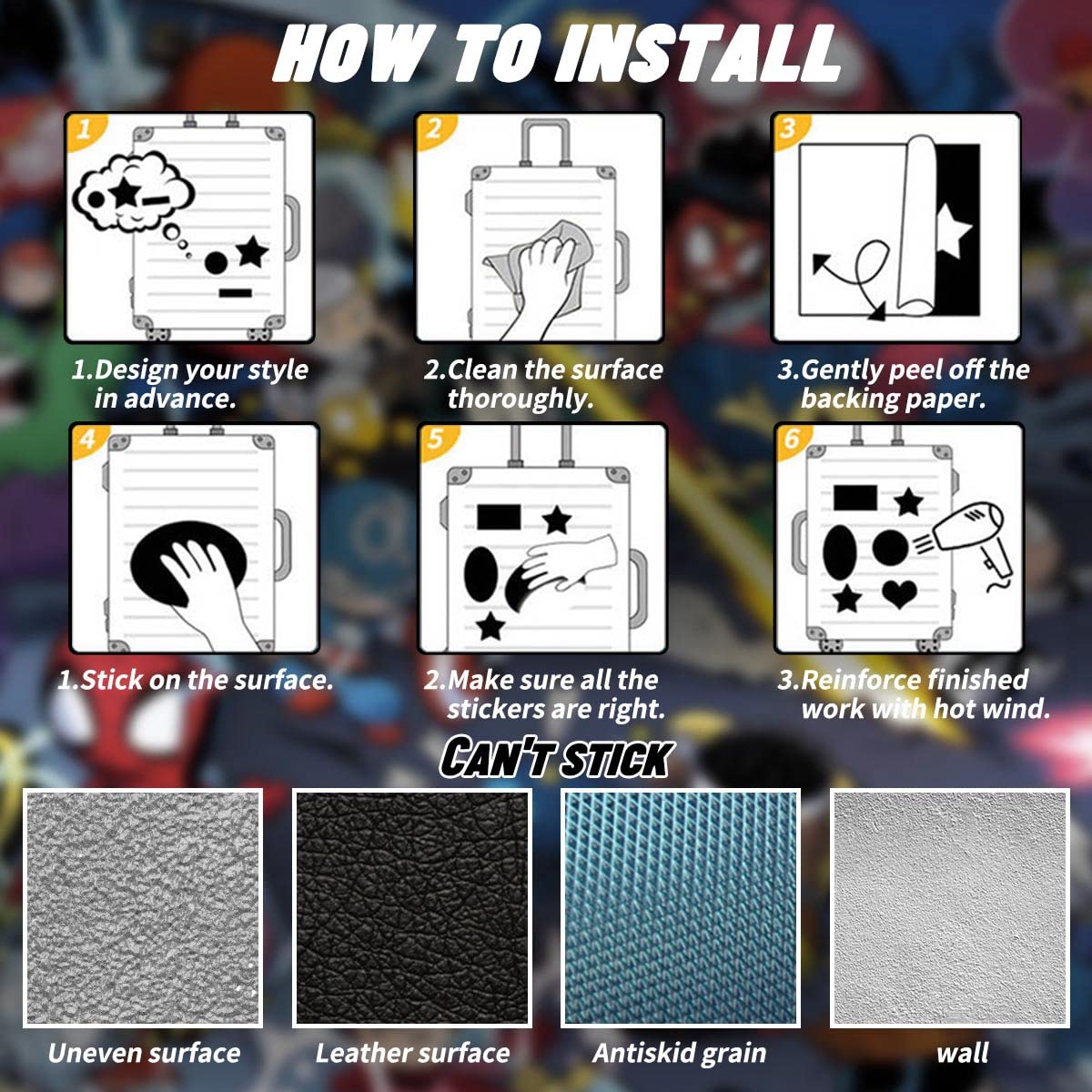 HOW TO INSTALL

1

1.Design your style in advance.

2

2.Clean the surface thoroughly.

3

3.Gently peel off the backing paper.

4

1.Stick on the surface.

5

2.Make sure all the stickers are right.

6

3.Reinforce finished work with hot wind.

CAN'T STICK

Uneven surface

Leather surface

Antiskid grain

wall