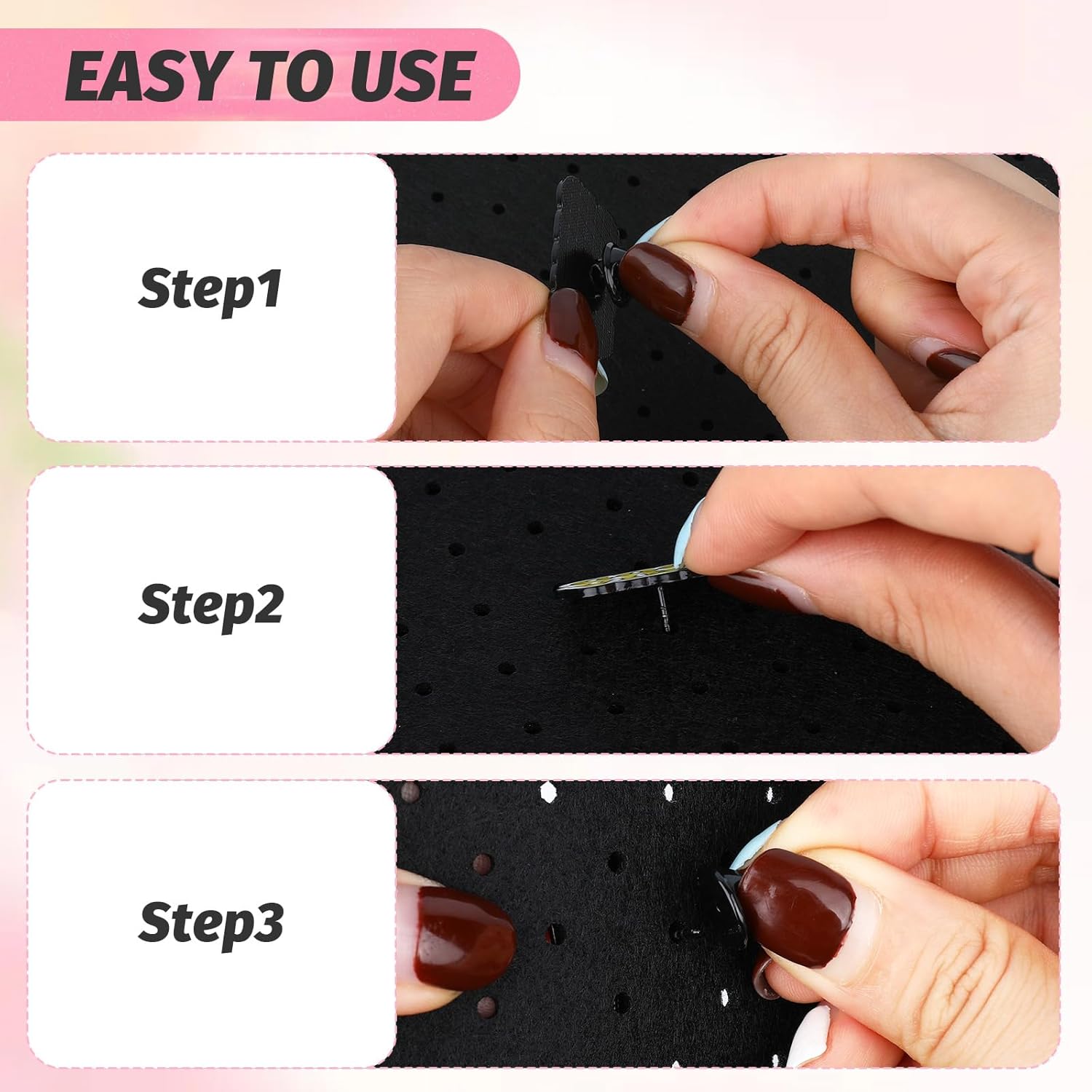 EASY TO USE

Step1

Step2

Step3