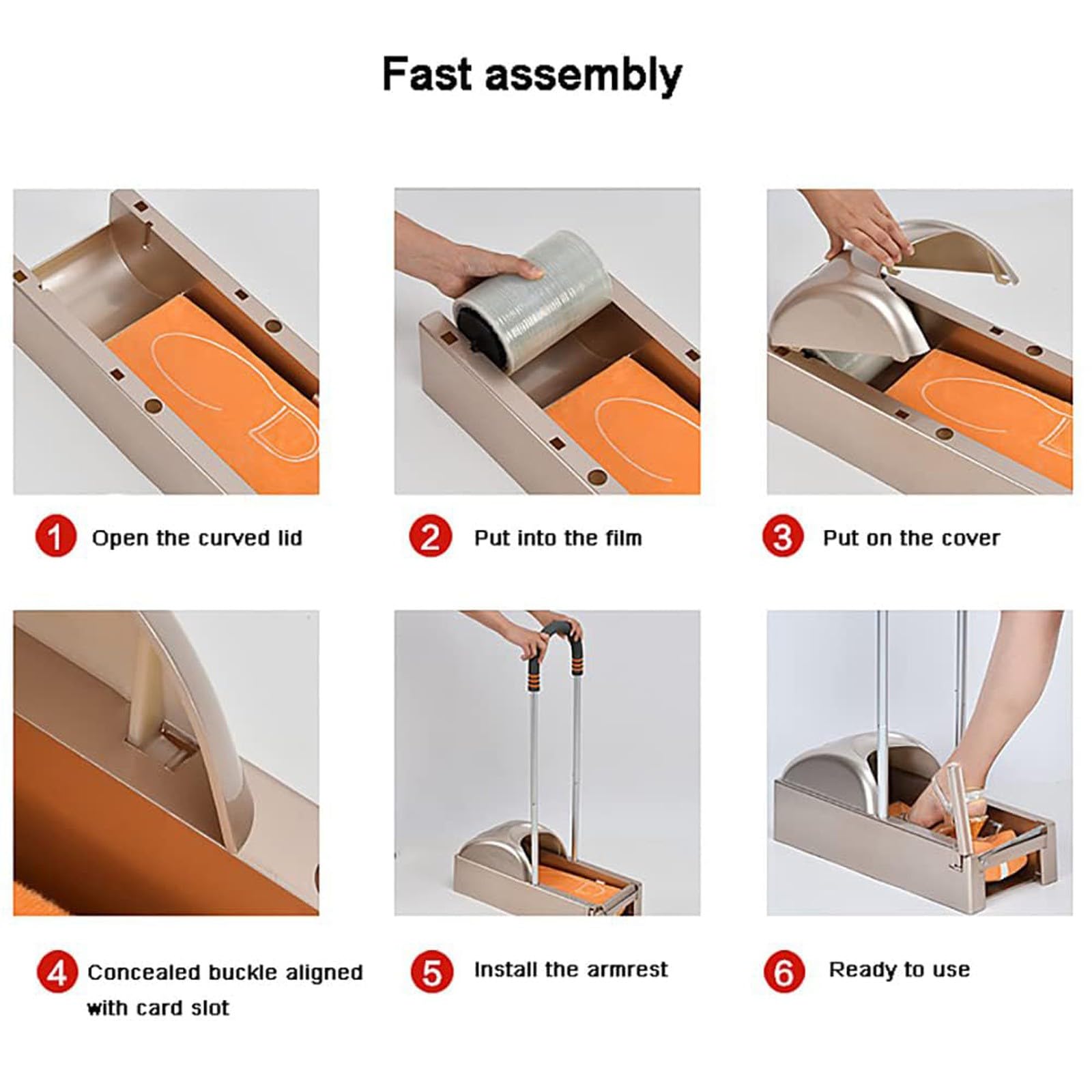 Fast assembly

1 Open the curved lid

2 Put into the film

3 Put on the cover

4 Concealed buckle aligned with card slot

5 Install the armrest

6 Ready to use