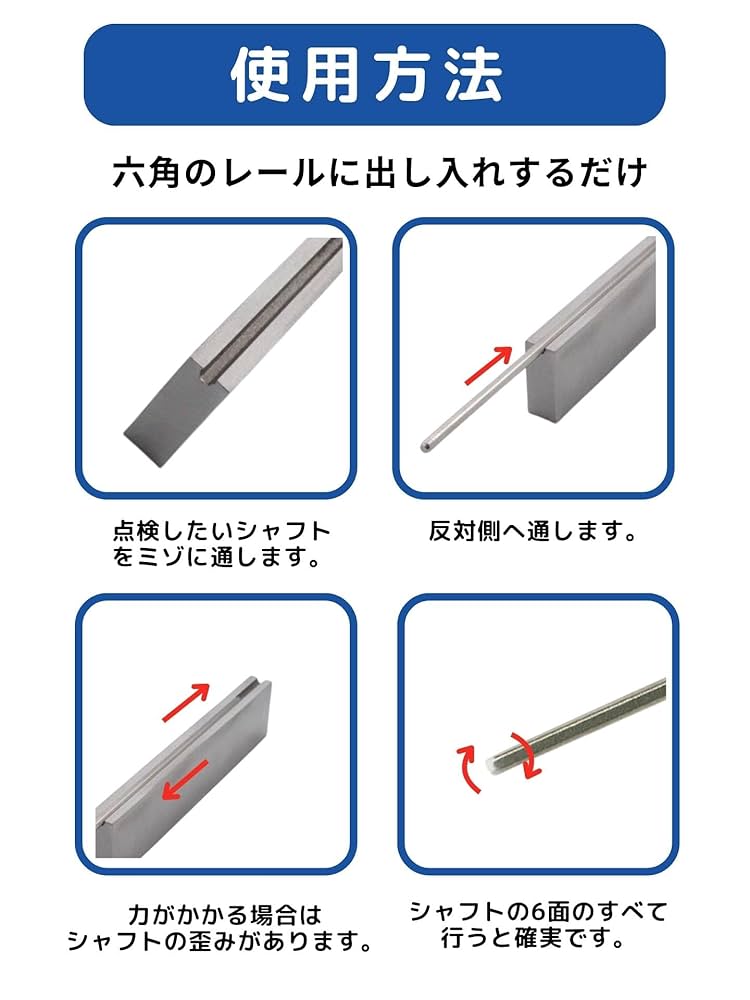 使用方法

六角のレールに出し入れするだけ

点検したいシャフトをミゾに通します。

反対側へ通します。

力がかかる場合はシャフトの歪みがあります。

シャフトの6面のすべて行うと確実です。