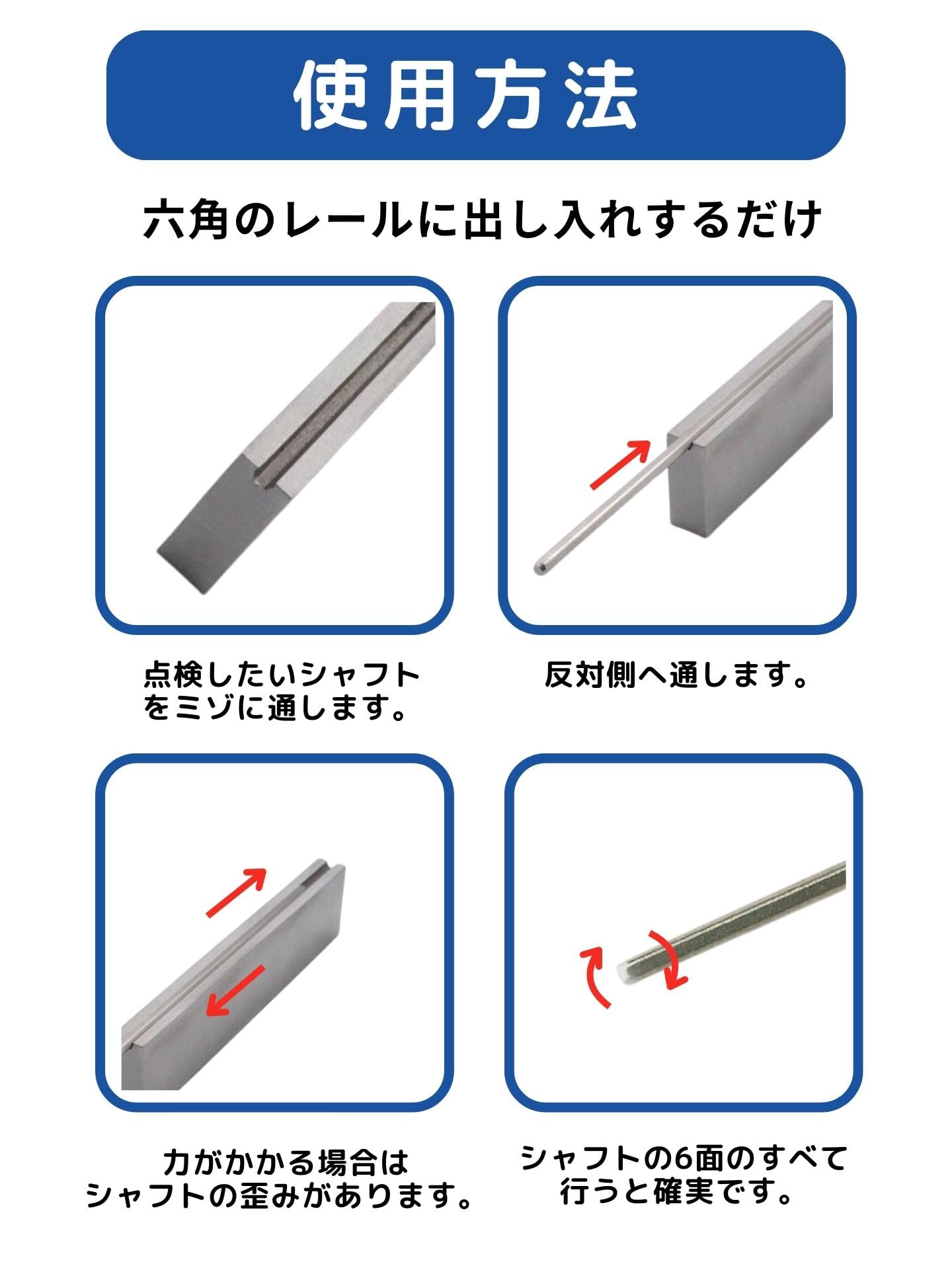 使用方法

六角のレールに出し入れするだけ

点検したいシャフトをミゾに通します。

反対側へ通します。

力がかかる場合はシャフトの歪みがあります。

シャフトの6面のすべて行うと確実です。