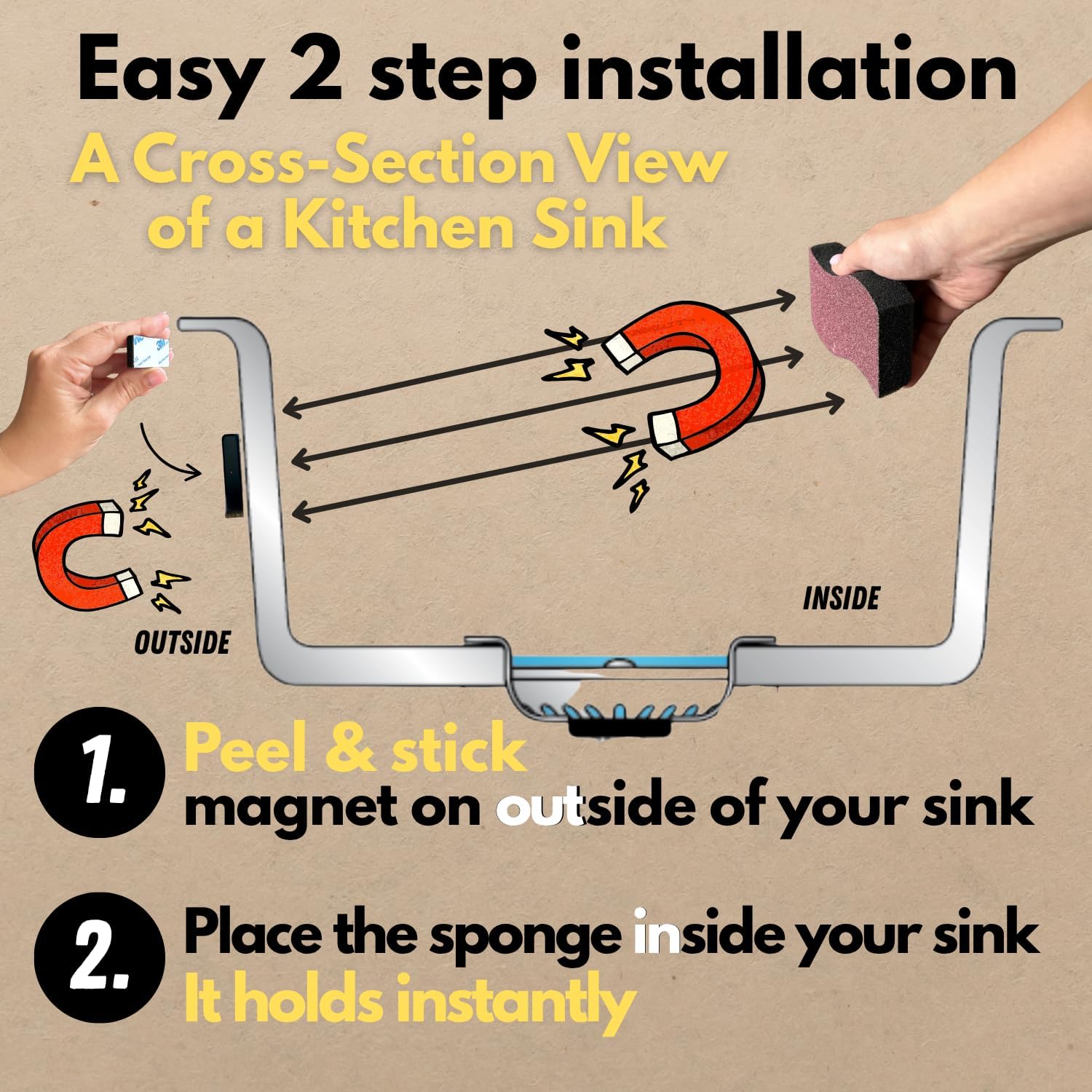 Easy 2 step installation

A Cross-Section View of a Kitchen Sink

3M

OUTSIDE

INSIDE

1. Peel & stick magnet on outside of your sink

2. Place the sponge inside your sink It holds instantly