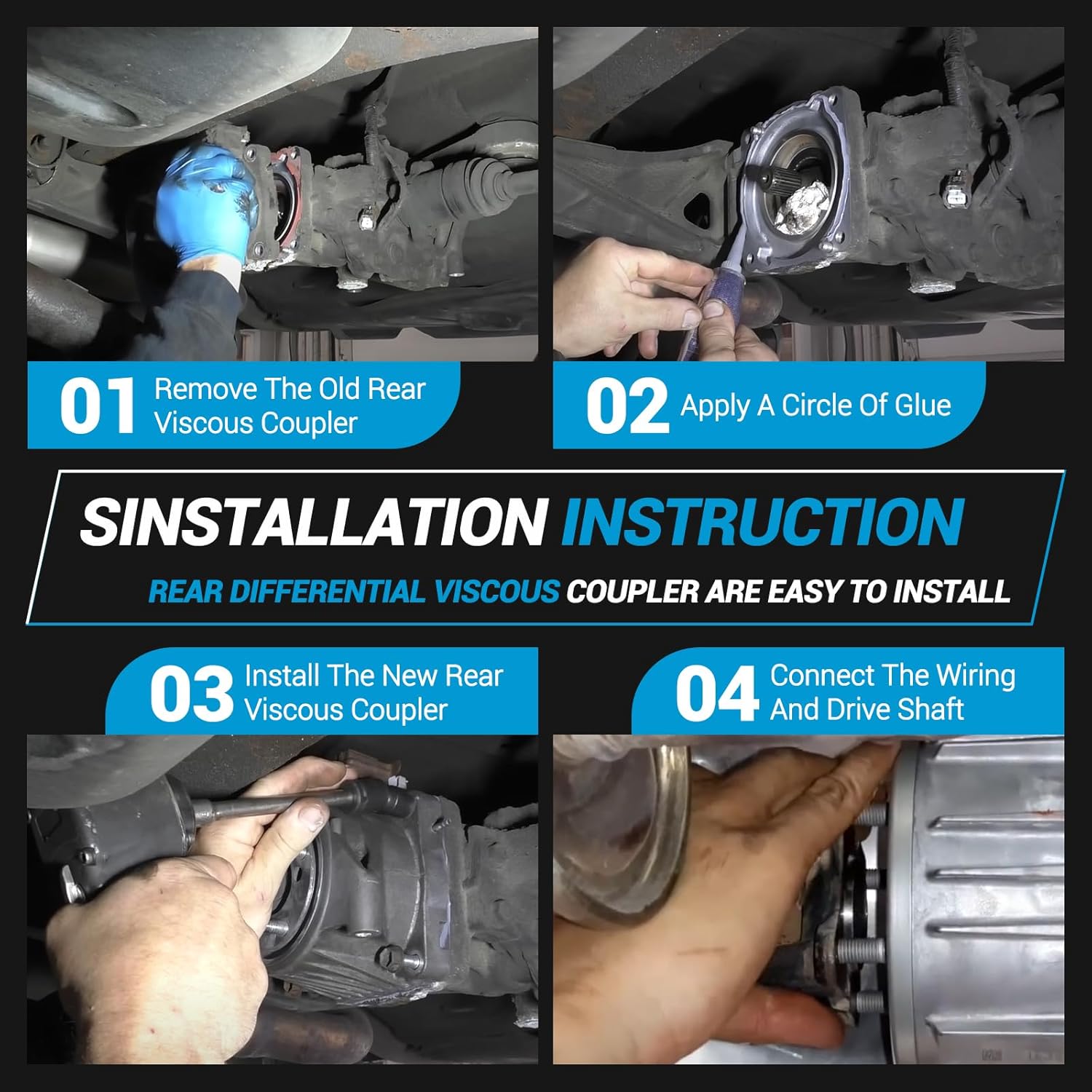 01 Remove The Old Rear Viscous Coupler

02 Apply A Circle Of Glue

SINSTALLATION INSTRUCTION

REAR DIFFERENTIAL VISCOUS COUPLER ARE EASY TO INSTALL

03 Install The New Rear Viscous Coupler

04 Connect The Wiring And Drive Shaft