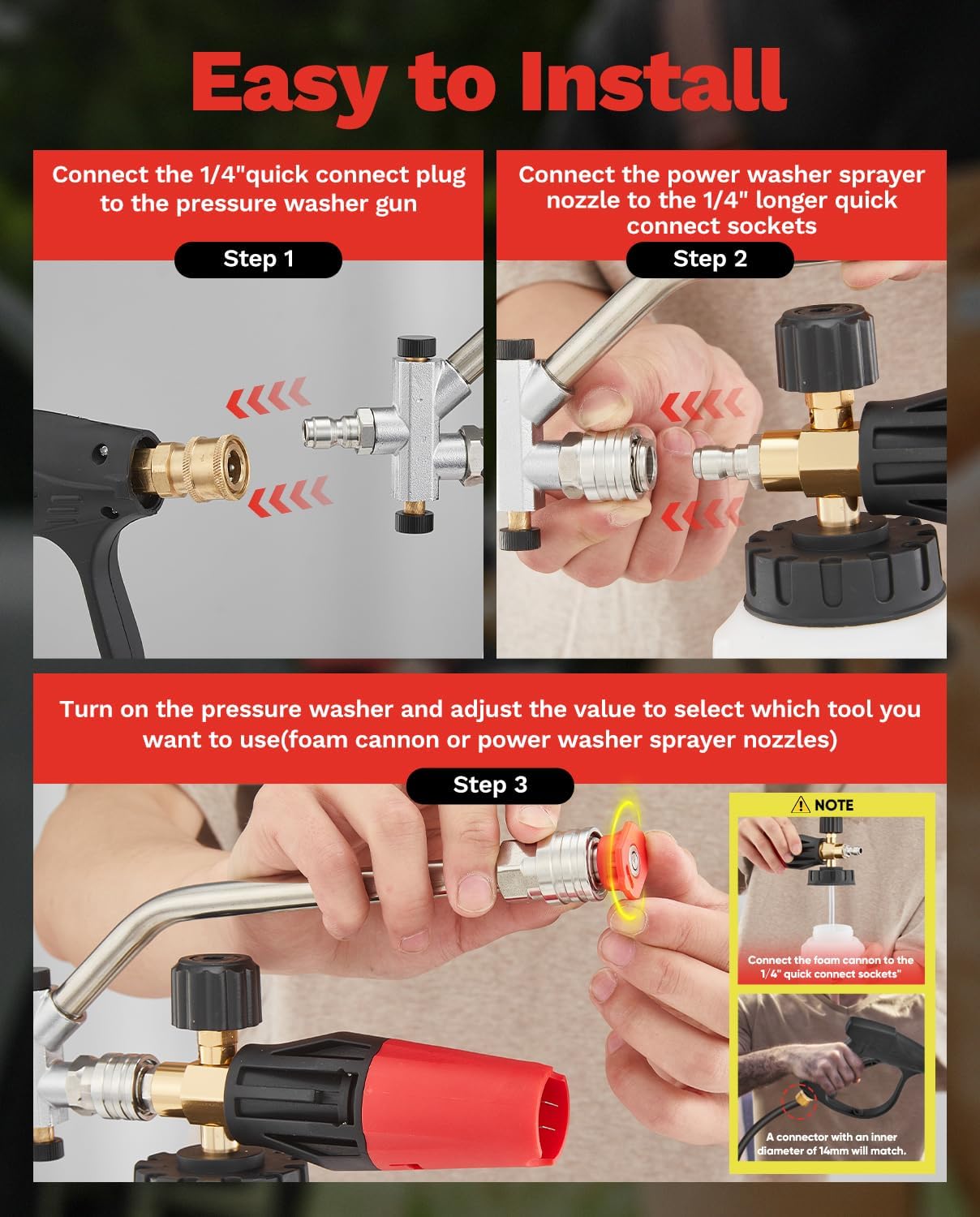 Easy to Install

Connect the 1/4"quick connect plug to the pressure washer gun

Step 1

Connect the power washer sprayer nozzle to the 1/4" longer quick connect sockets

Step 2

Turn on the pressure washer and adjust the value to select which tool you want to use(foam cannon or power washer sprayer nozzles)

Step 3

NOTE

Connect the foam cannon to the 1/4" quick connect sockets"

A connector with an inner diameter of 14mm will match.