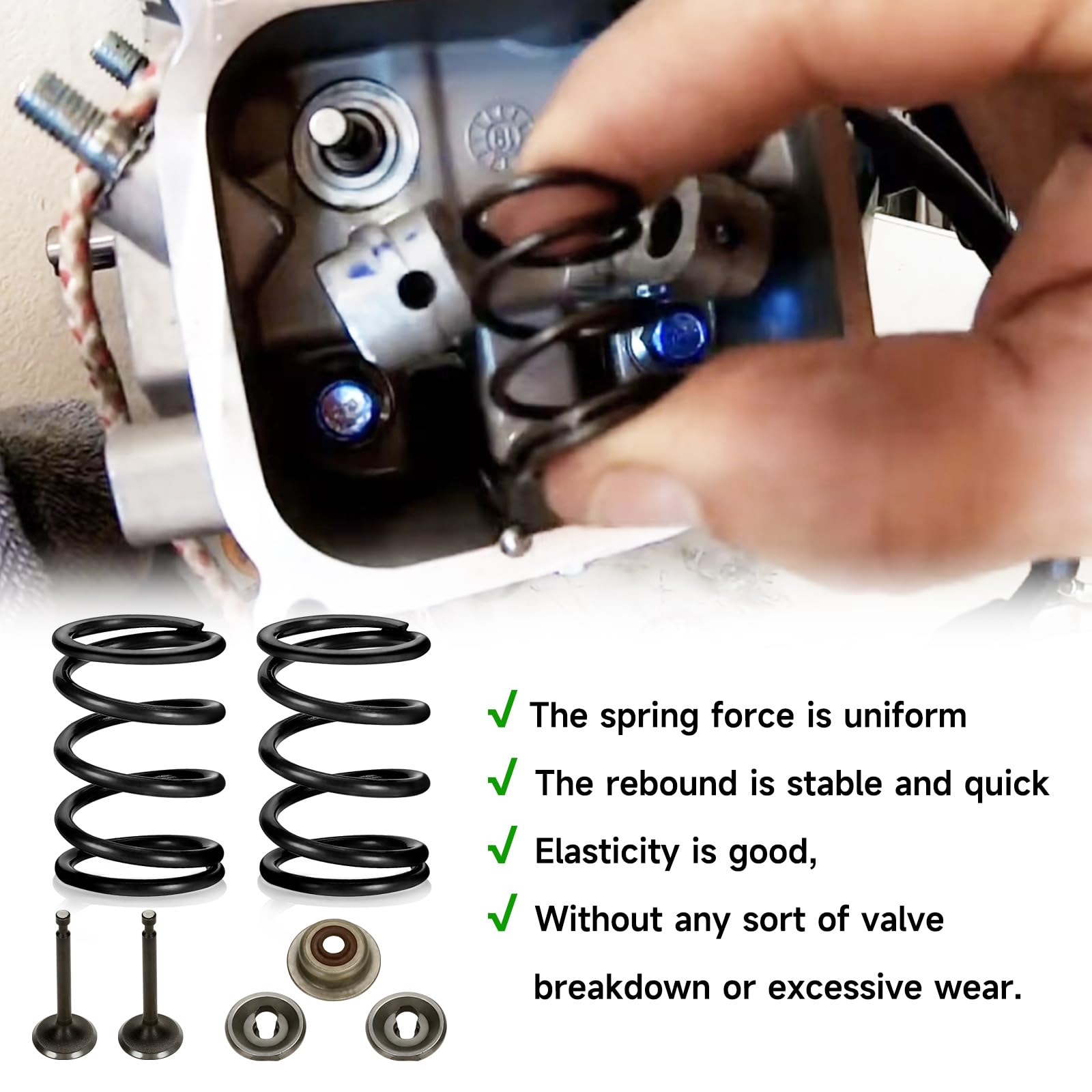 √ The spring force is uniform

√ The rebound is stable and quick

√ Elasticity is good,

√ Without any sort of valve breakdown or excessive wear.