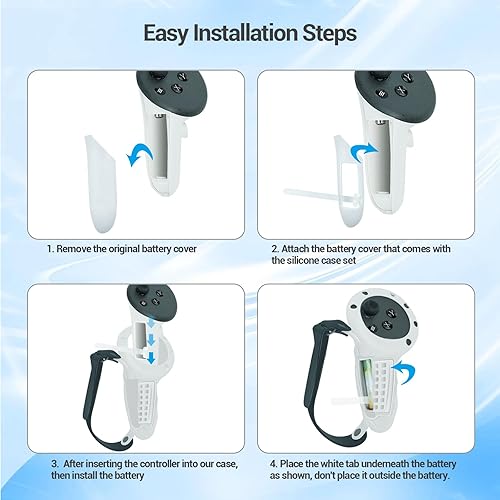 Easy Installation Steps

1. Remove the original battery cover

2. Attach the battery cover that comes with the silicone case set

3. After inserting the controller into our case, then install the battery

4. Place the white tab underneath the battery as shown, don't place it outside the battery.