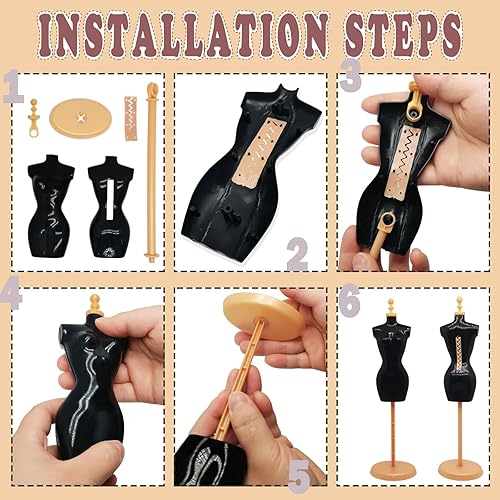 INSTALLATION STEPS

1

2

3

4

5

6