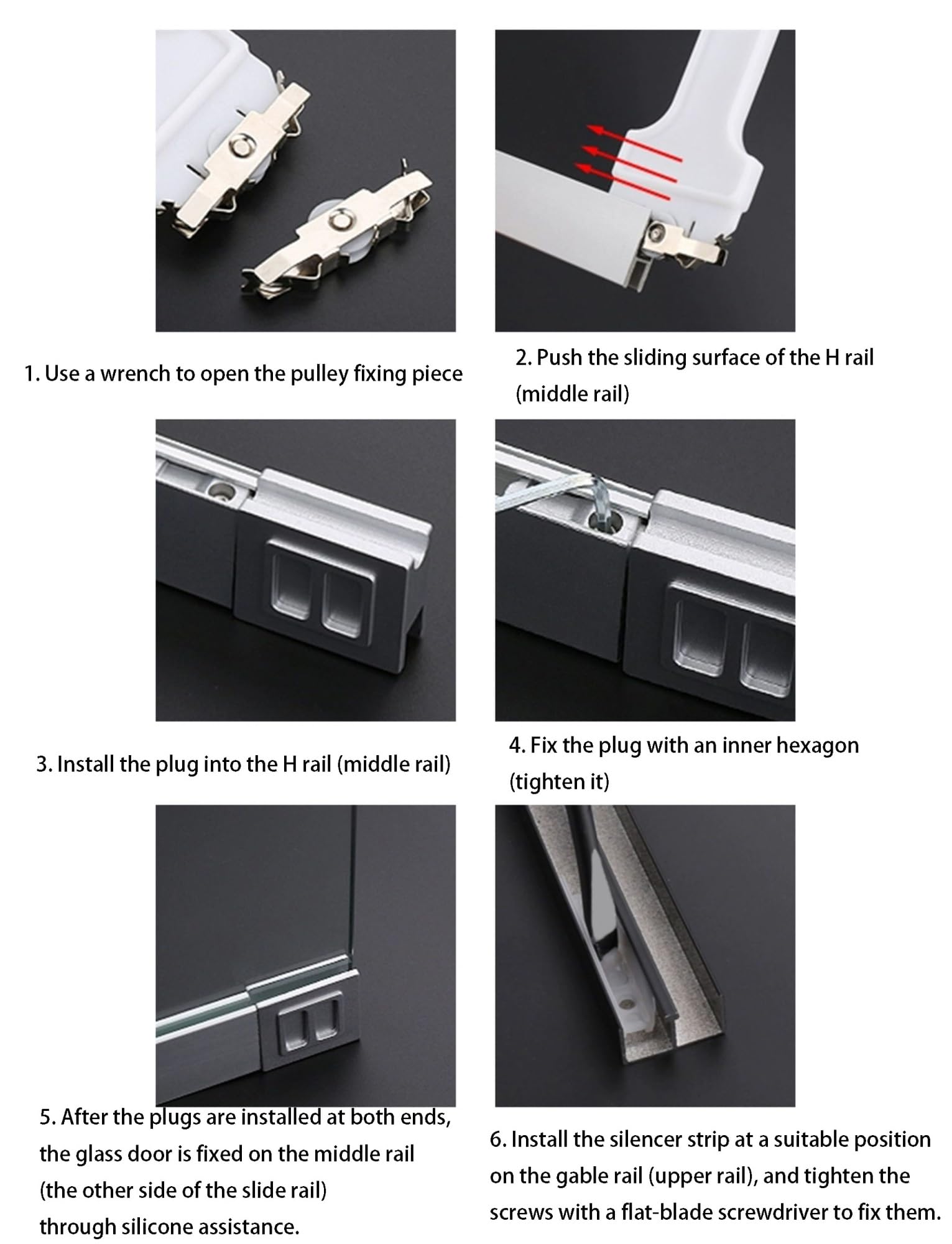 1. Use a wrench to open the pulley fixing piece

2. Push the sliding surface of the H rail (middle rail)

3. Install the plug into the H rail (middle rail)

4. Fix the plug with an inner hexagon (tighten it)

5. After the plugs are installed at both ends, the glass door is fixed on the middle rail (the other side of the slide rail) through silicone assistance.

6. Install the silencer strip at a suitable position on the gable rail (upper rail), and tighten the screws with a flat-blade screwdriver to fix them.