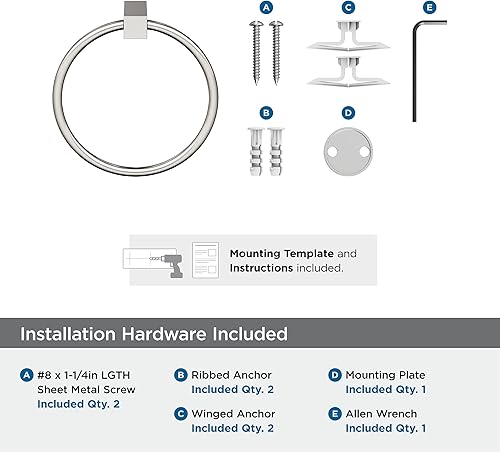 A

C

E

B

D

Mounting Template and Instructions included.

Installation Hardware Included

A #8 x 1-1/4in LGTH Sheet Metal Screw Included Qty. 2

B Ribbed Anchor Included Qty. 2

C Winged Anchor Included Qty. 2

D Mounting Plate Included Qty. 1

E Allen Wrench Included Qty. 1