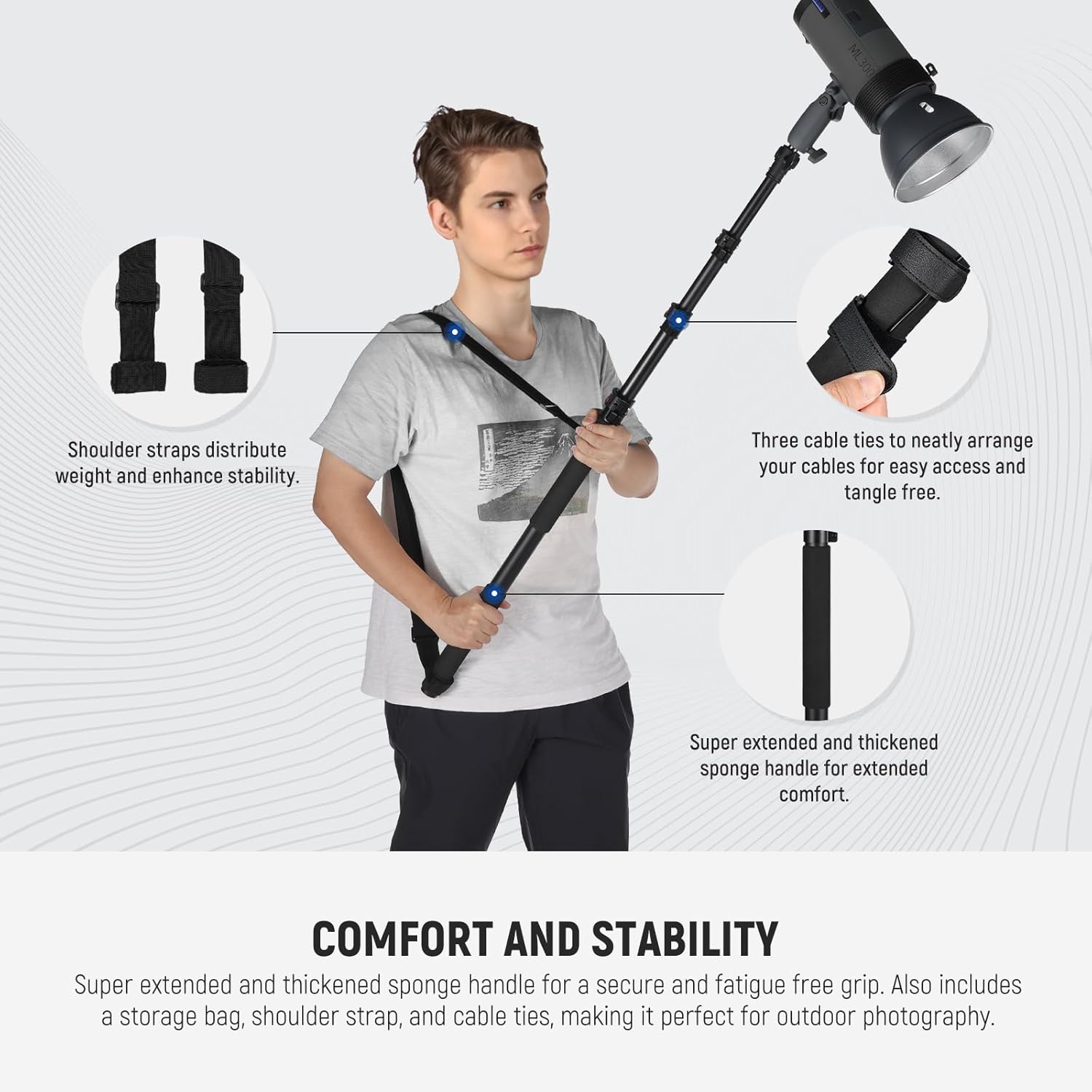 ML300

Shoulder straps distribute weight and enhance stability.

Three cable ties to neatly arrange your cables for easy access and tangle free.

Super extended and thickened sponge handle for extended comfort.

COMFORT AND STABILITY

Super extended and thickened sponge handle for a secure and fatigue free grip. Also includes a storage bag, shoulder strap, and cable ties, making it perfect for outdoor photography.