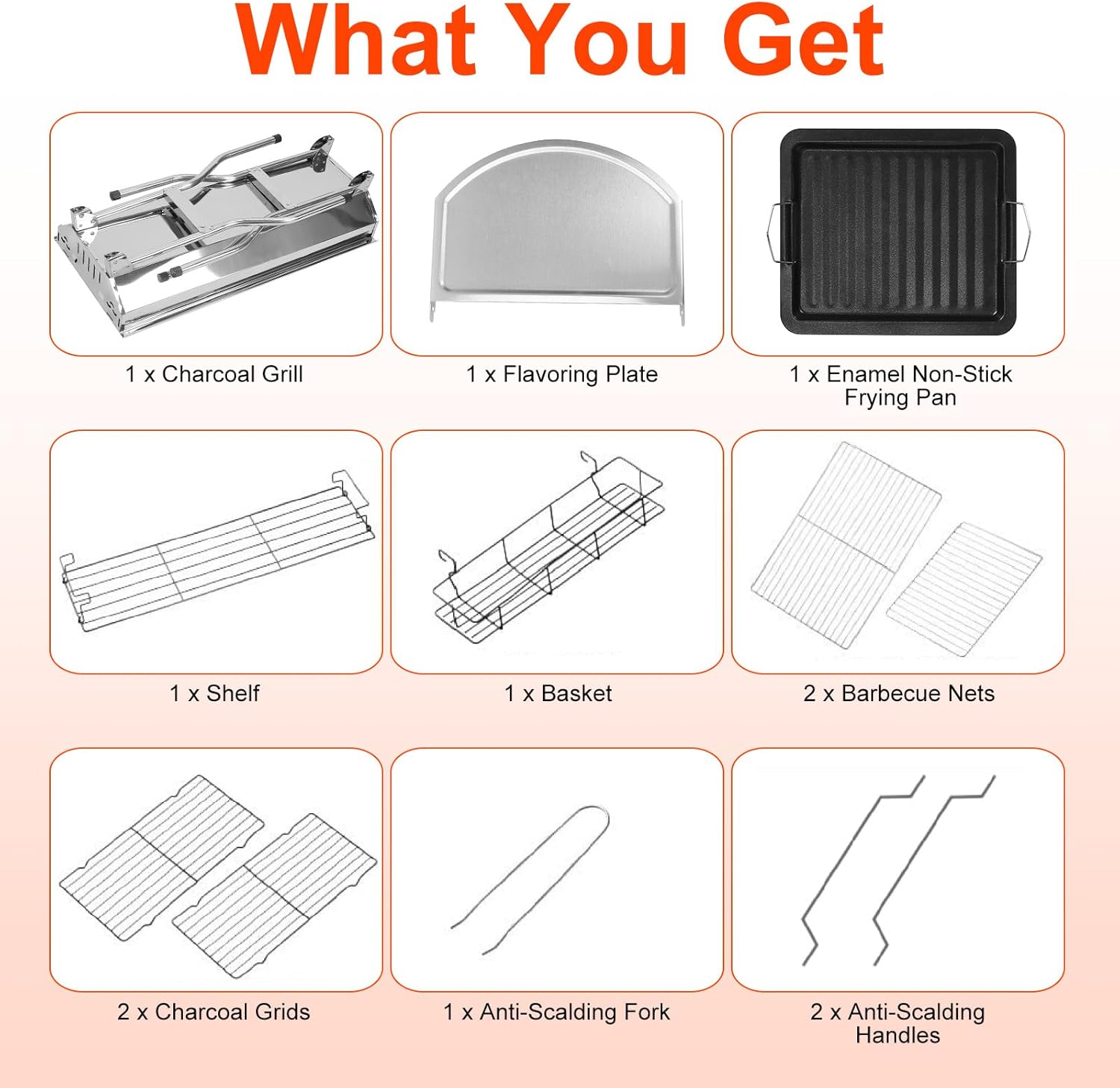 What You Get

1 x Charcoal Grill

1 x Flavoring Plate

1 x Enamel Non-Stick Frying Pan

1 x Shelf

1 x Basket

2 x Barbecue Nets

2 x Charcoal Grids

1 x Anti-Scalding Fork

2 x Anti-Scalding Handles