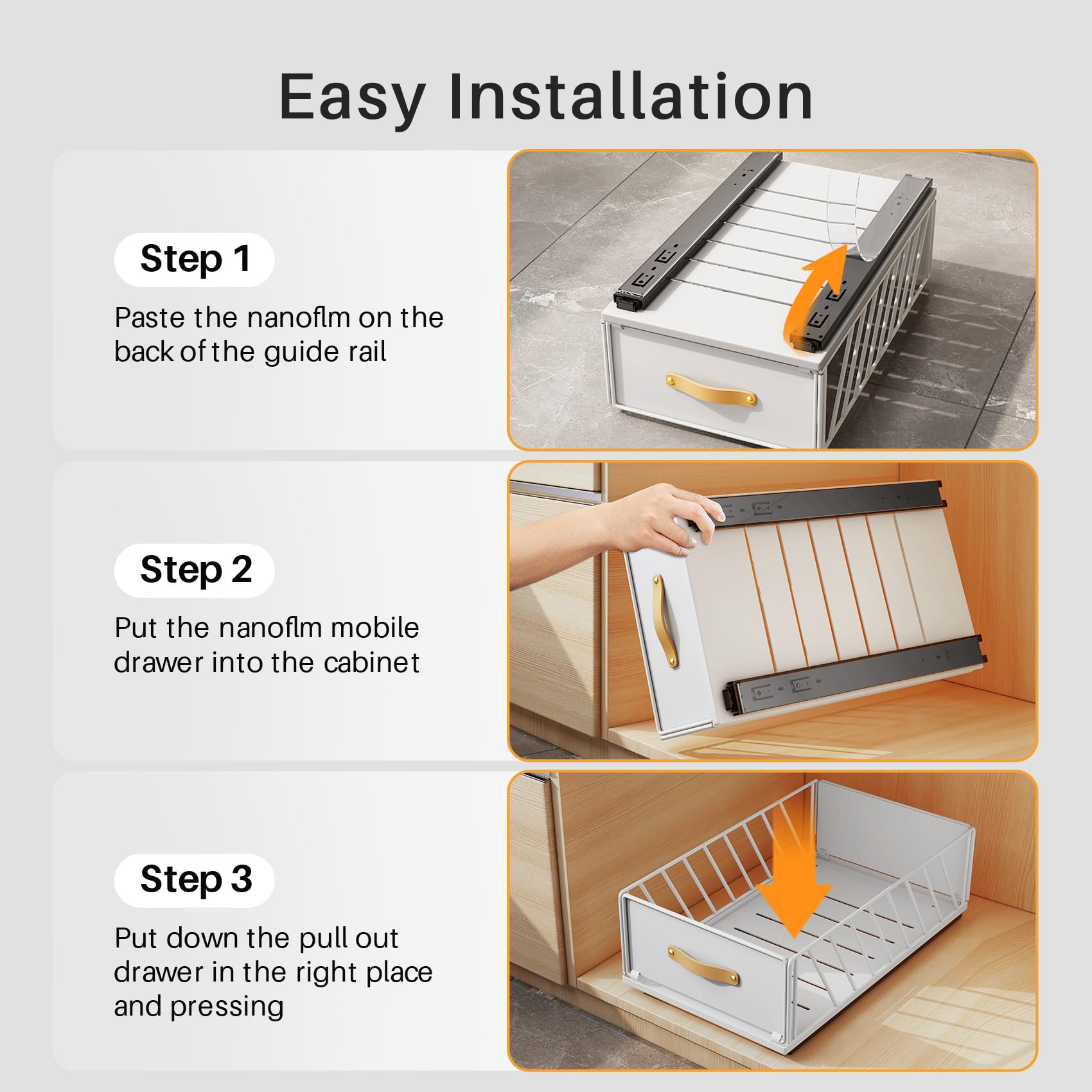 Easy Installation

Step 1

Paste the nanoflm on the back of the guide rail

Step 2

Put the nanoflm mobile drawer into the cabinet

Step 3

Put down the pull out drawer in the right place and pressing