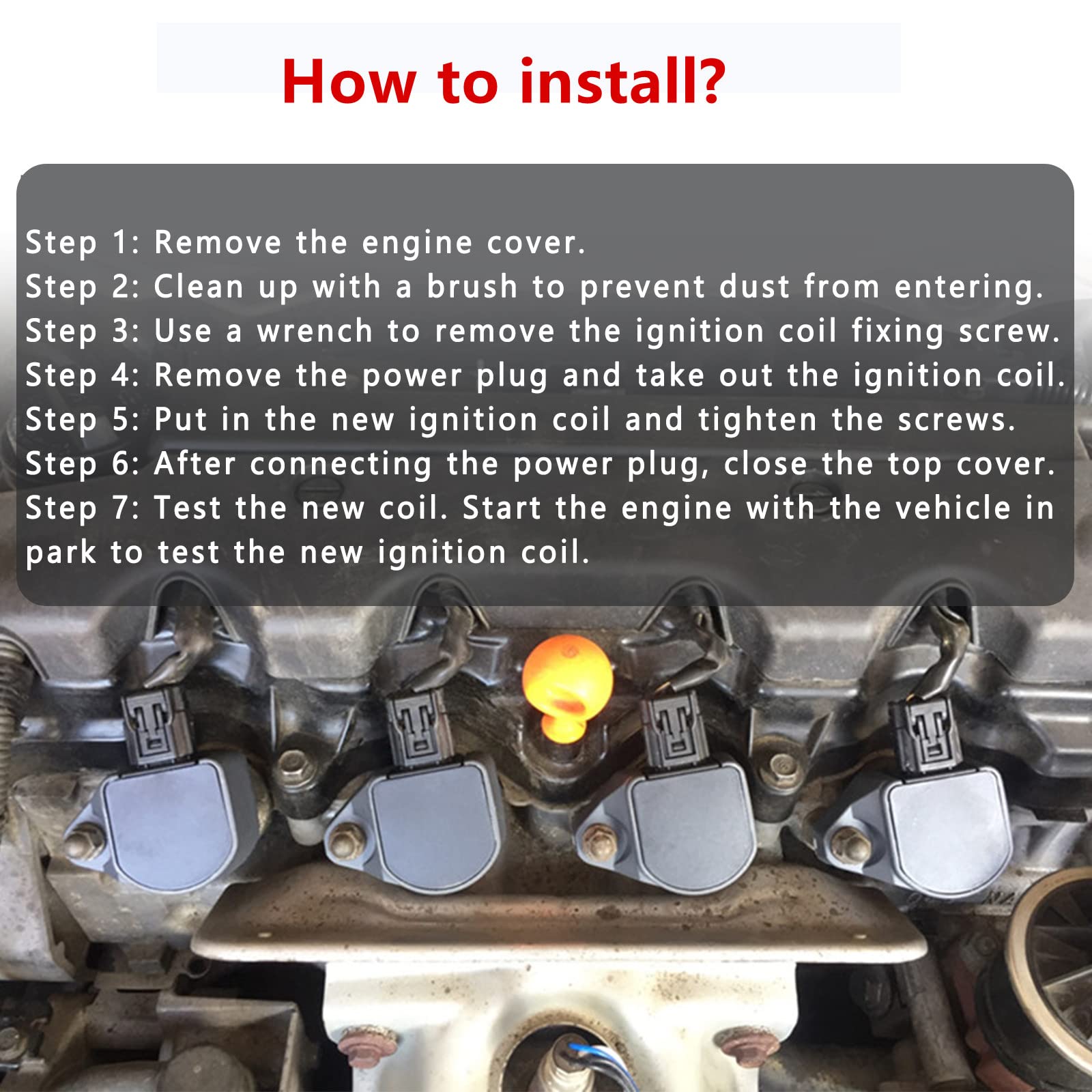 How to install?

Step 1: Remove the engine cover.
Step 2: Clean up with a brush to prevent dust from entering.
Step 3: Use a wrench to remove the ignition coil fixing screw.
Step 4: Remove the power plug and take out the ignition coil.
Step 5: Put in the new ignition coil and tighten the screws.
Step 6: After connecting the power plug, close the top cover.
Step 7: Test the new coil. Start the engine with the vehicle in park to test the new ignition coil.