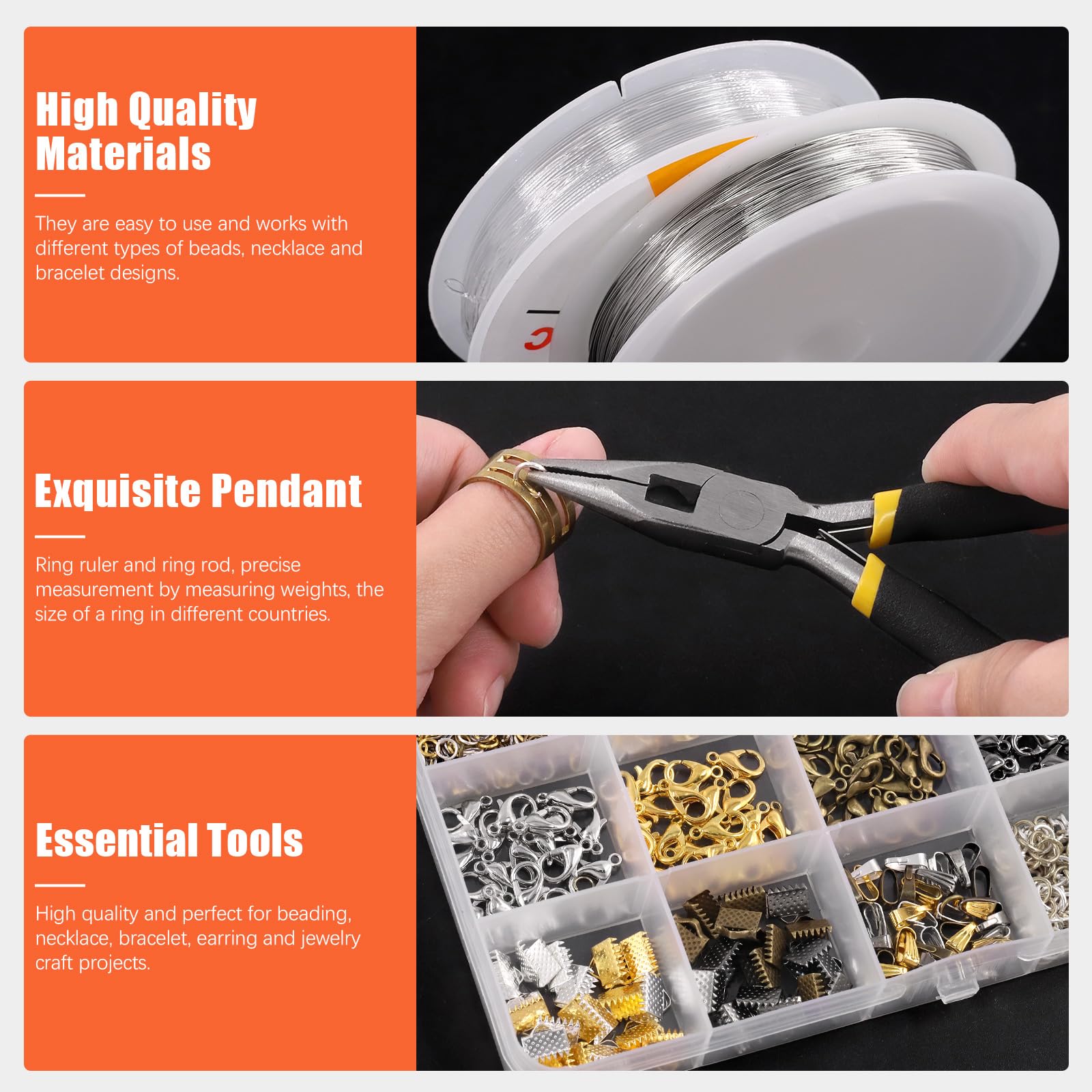 High Quality Materials

They are easy to use and works with different types of beads, necklace and bracelet designs.

Exquisite Pendant

Ring ruler and ring rod, precise measurement by measuring weights, the size of a ring in different countries.

Essential Tools

High quality and perfect for beading, necklace, bracelet, earring and jewelry craft projects.