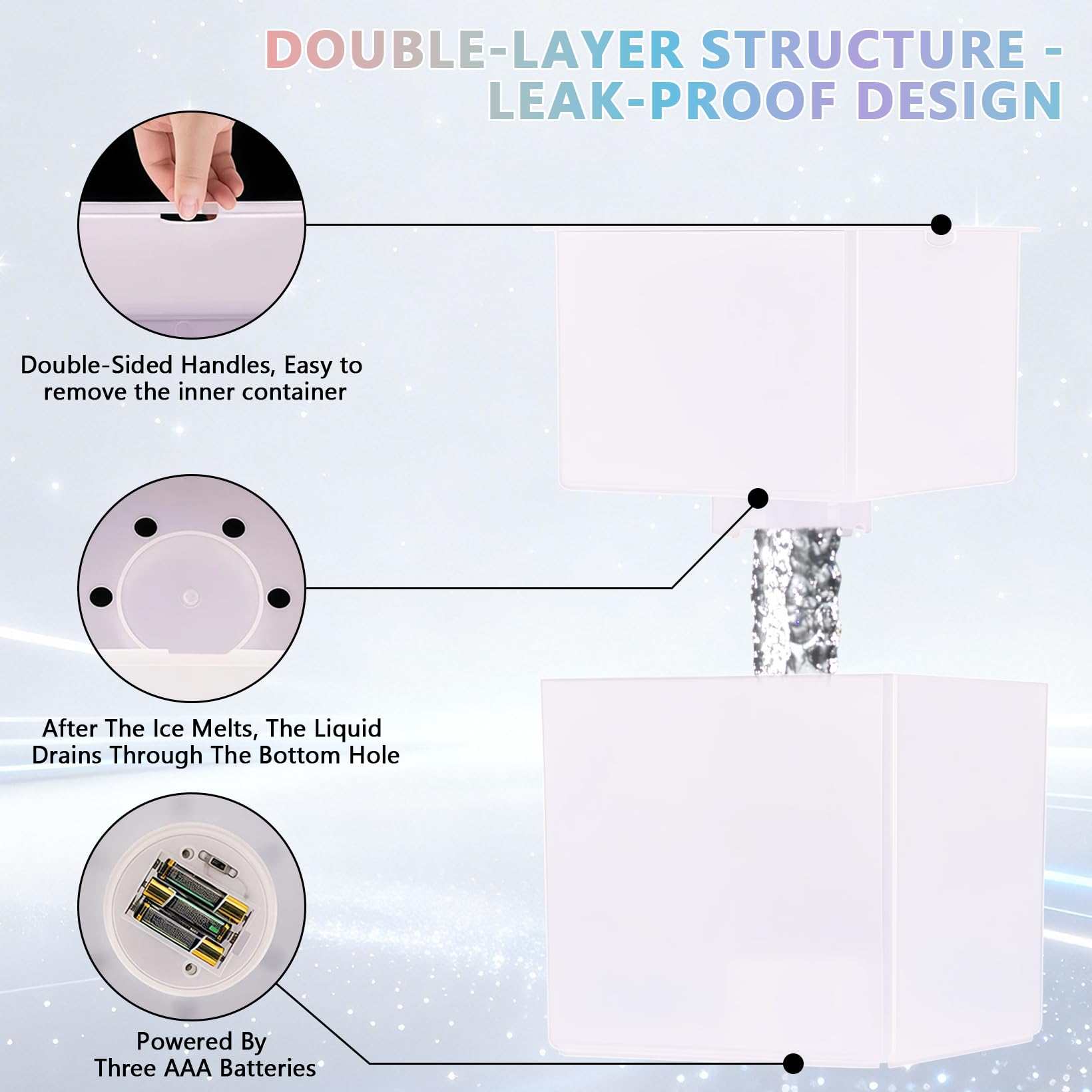 DOUBLE-LAYER STRUCTURE - LEAK-PROOF DESIGN

Double-Sided Handles, Easy to remove the inner container

After The Ice Melts, The Liquid Drains Through The Bottom Hole

Powered By Three AAA Batteries