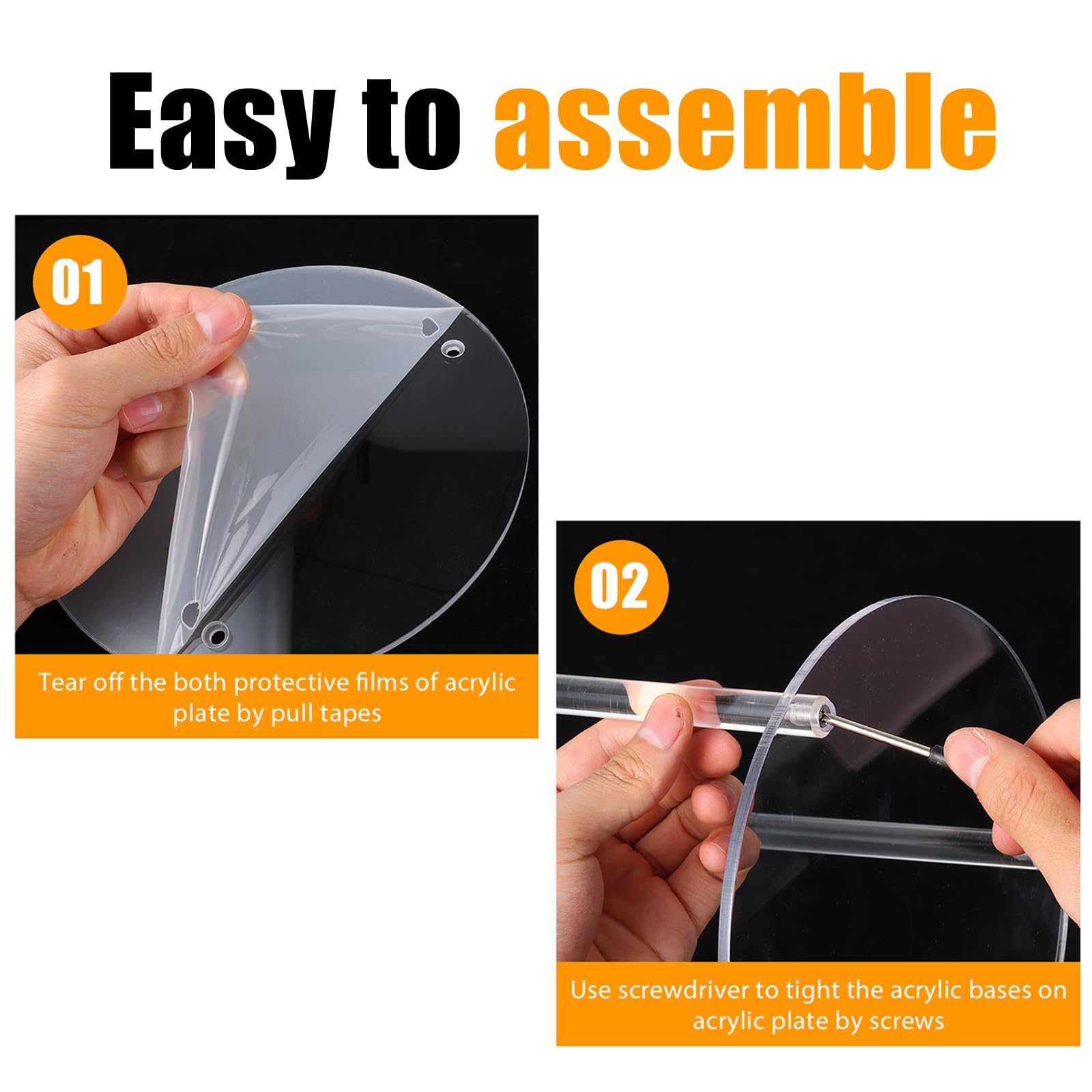 Easy to assemble

01

Tear off the both protective films of acrylic plate by pull tapes

02

Use screwdriver to tight the acrylic bases on acrylic plate by screws