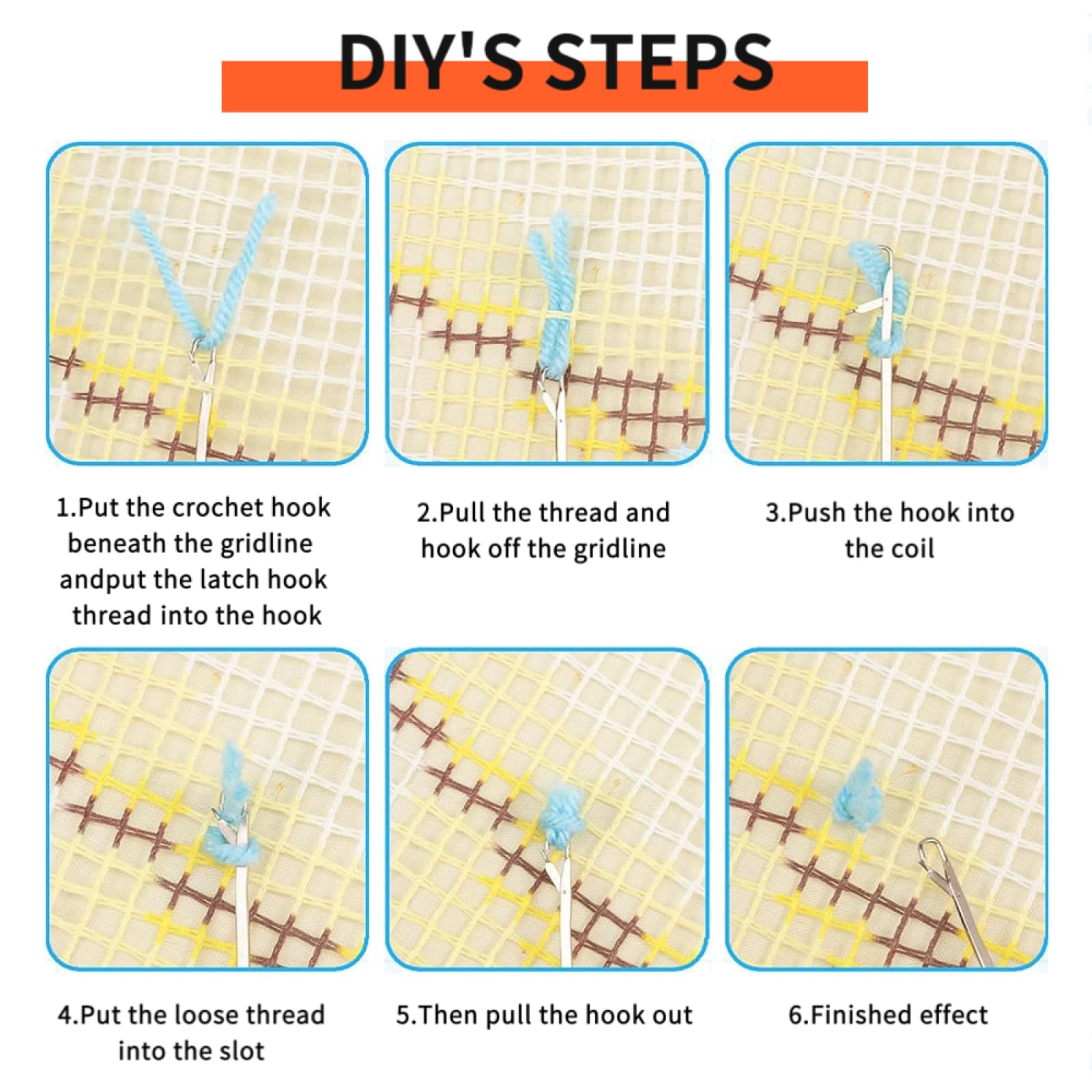 DIY'S STEPS

1.Put the crochet hook beneath the gridline andput the latch hook thread into the hook

2.Pull the thread and hook off the gridline

3.Push the hook into the coil

4.Put the loose thread into the slot

5.Then pull the hook out

6.Finished effect