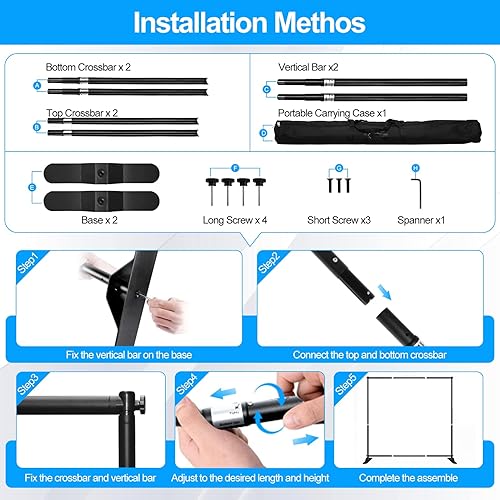 Installation Methos

Bottom Crossbar x 2
A
Top Crossbar x 2
B
Vertical Bar x2
C
Portable Carrying Case x1
D

E
Base x 2
F
Long Screw x 4
G
Short Screw x3
H
Spanner x1

Step1
Fix the vertical bar on the base

Step2
Connect the top and bottom crossbar

Step3
Fix the crossbar and vertical bar

Step4
Adjust to the desired length and height

Step5
Complete the assemble