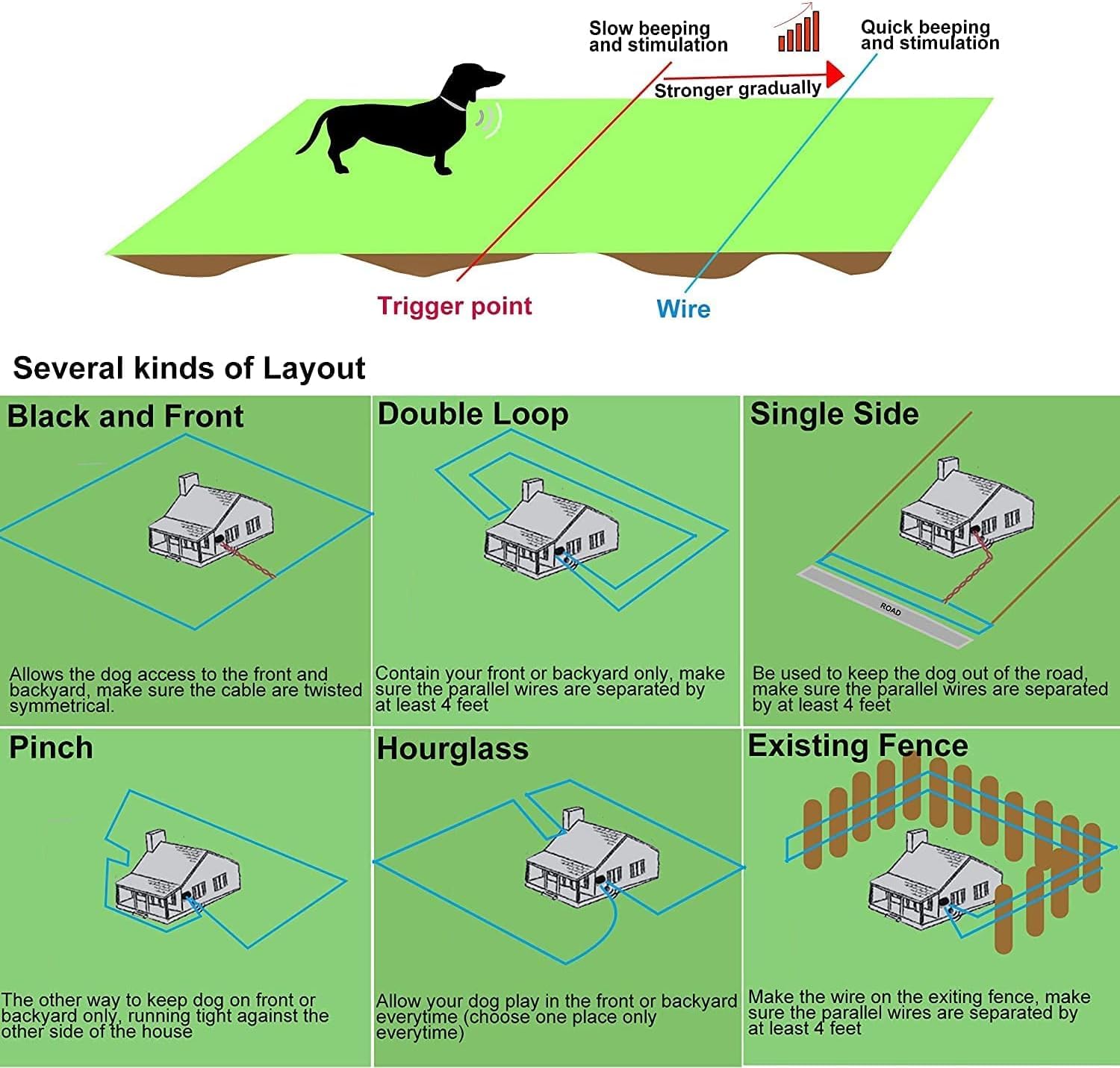 Slow beeping and stimulation

Quick beeping and stimulation

Stronger gradually

Trigger point

Wire

Several kinds of Layout

Black and Front

Allows the dog access to the front and backyard, make sure the cable are twisted symmetrical.

Double Loop

Contain your front or backyard only, make sure the parallel wires are separated by at least 4 feet

Single Side

ROAD

Be used to keep the dog out of the road, make sure the parallel wires are separated by at least 4 feet

Pinch

The other way to keep dog on front or backyard only, running tight against the other side of the house

Hourglass

Allow your dog play in the front or backyard everytime (choose one place only everytime)

Existing Fence

Make the wire on the exiting fence, make sure the parallel wires are separated by at least 4 feet