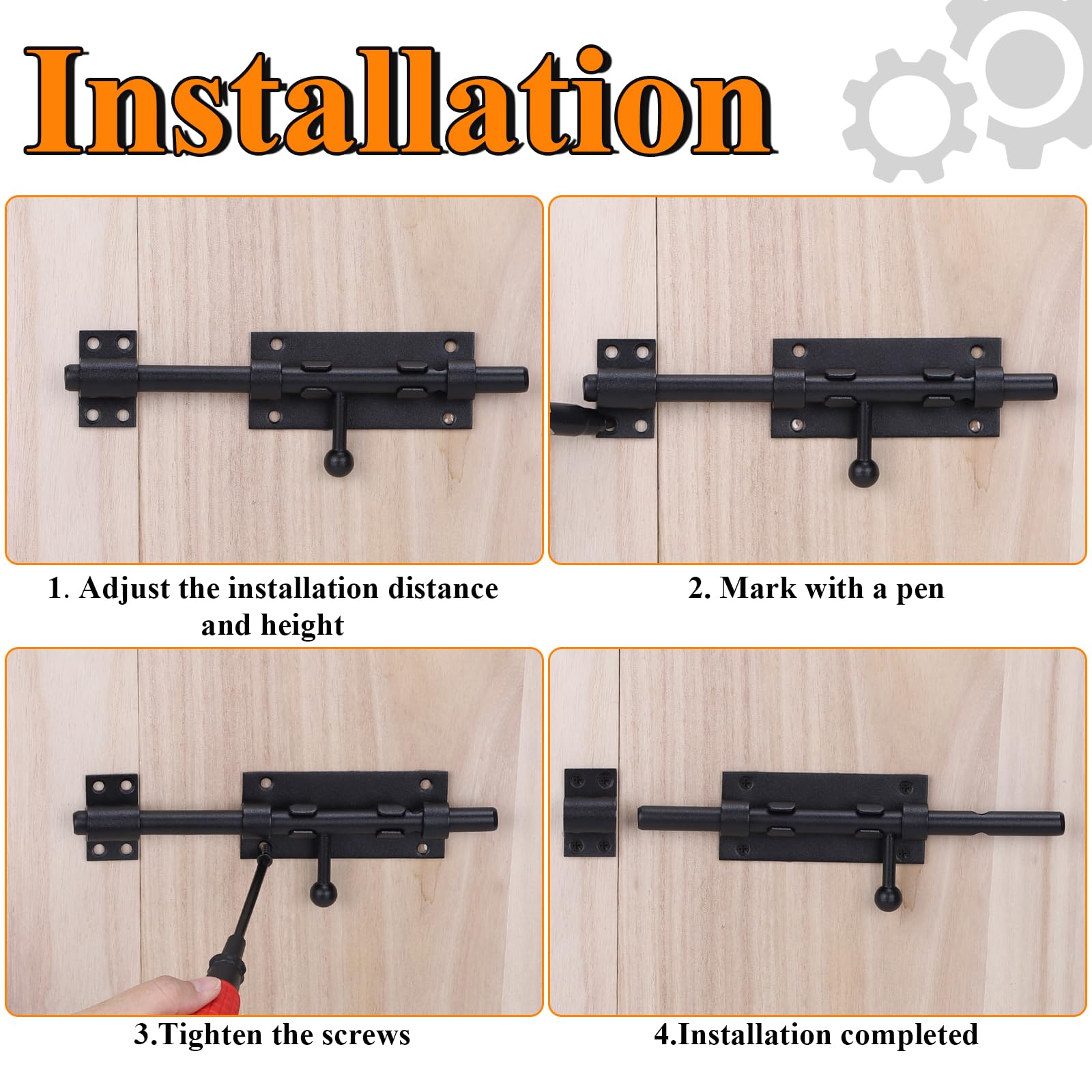 Installation

1. Adjust the installation distance and height

2. Mark with a pen

3.Tighten the screws

4.Installation completed