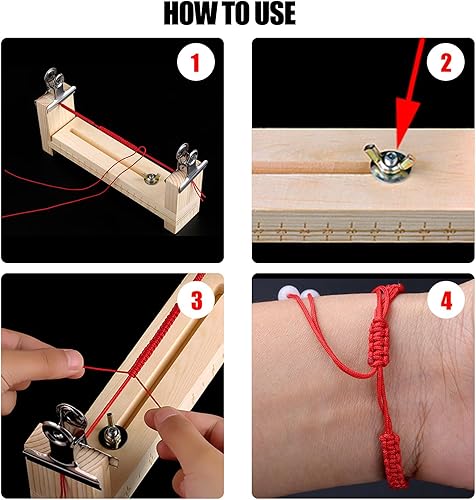 HOW TO USE

1

2

3

4