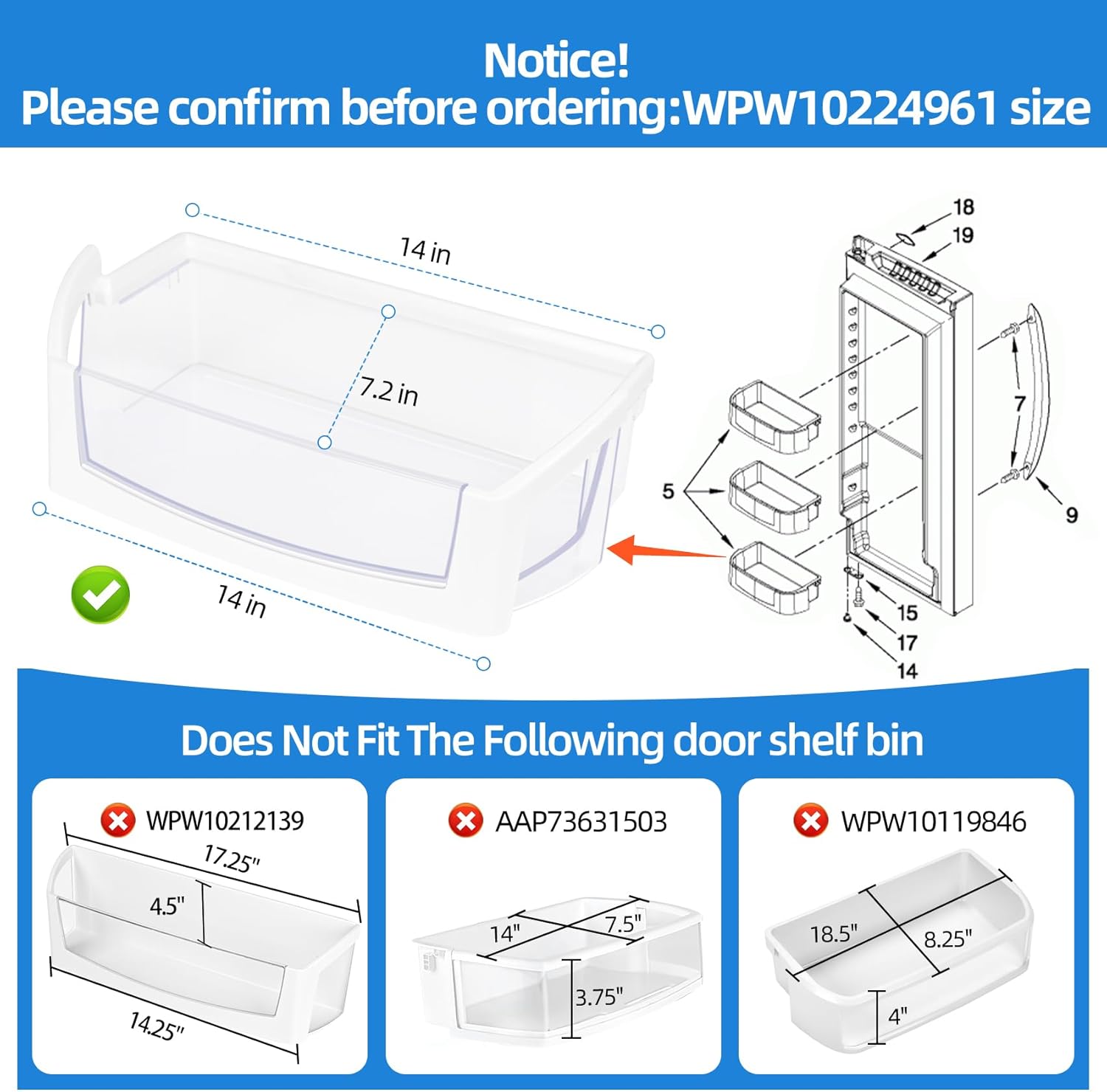 Notice!
Please confirm before ordering:WPW10224961 size

14 in

7.2 in

14 in

18
19
7
5
9
15
17
14

Does Not Fit The Following door shelf bin

WPW10212139
17.25"
4.5"
14.25"

AAP73631503
14"
7.5"
3.75"

WPW10119846
18.5"
8.25"
4"