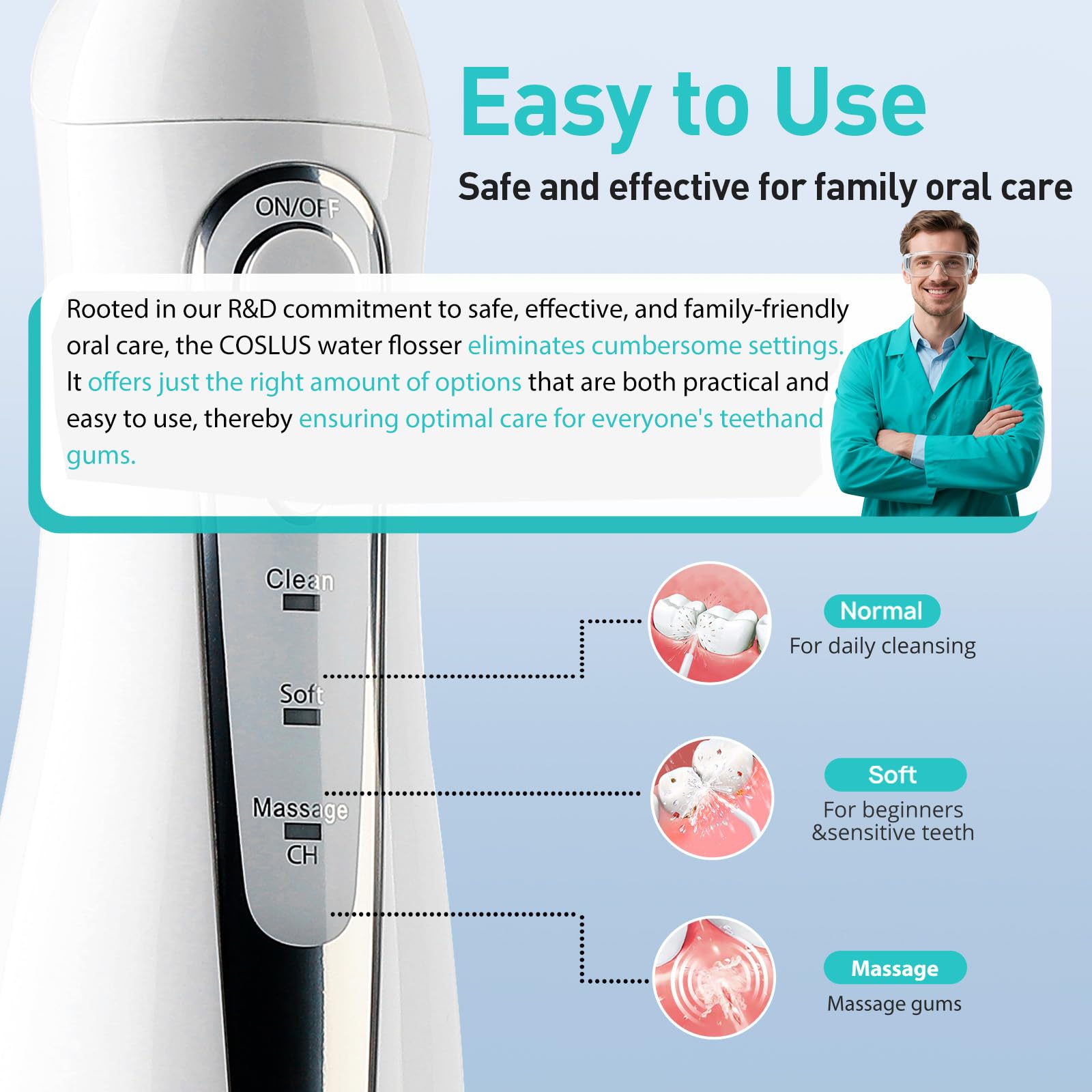 Easy to Use

Safe and effective for family oral care

ON/OFF

Rooted in our R&D commitment to safe, effective, and family-friendly oral care, the COSLUS water flosser eliminates cumbersome settings. It offers just the right amount of options that are both practical and easy to use, thereby ensuring optimal care for everyone's teethand gums.

Clean

Soft

Massage

CH

Normal
For daily cleansing

Soft
For beginners &sensitive teeth

Massage
Massage gums