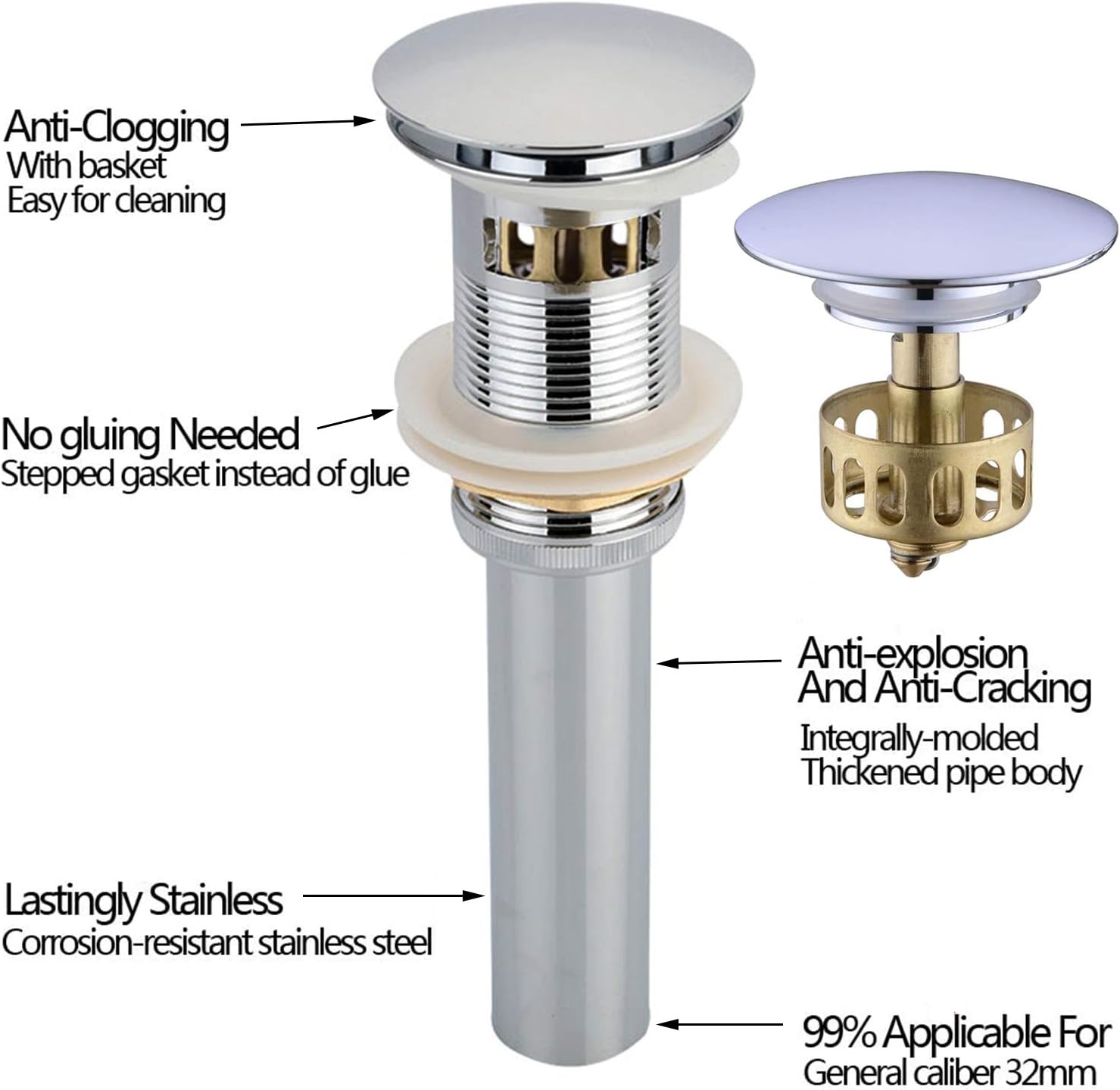 Anti-Clogging
With basket
Easy for cleaning

No gluing Needed
Stepped gasket instead of glue

Anti-explosion
And Anti-Cracking
Integrally-molded
Thickened pipe body

Lastingly Stainless
Corrosion-resistant stainless steel

99% Applicable For
General caliber 32mm