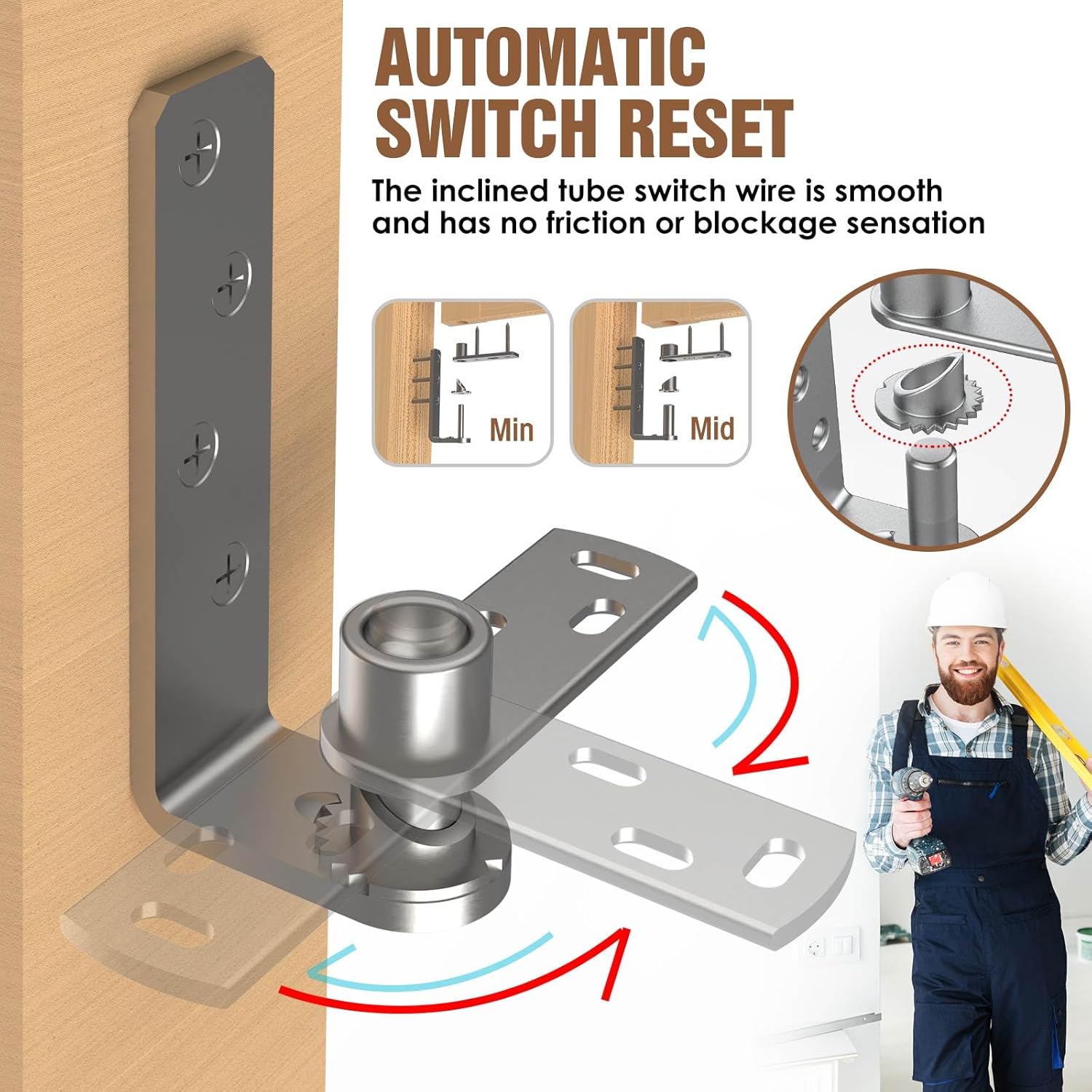 AUTOMATIC SWITCH RESET

The inclined tube switch wire is smooth and has no friction or blockage sensation

Min

Mid