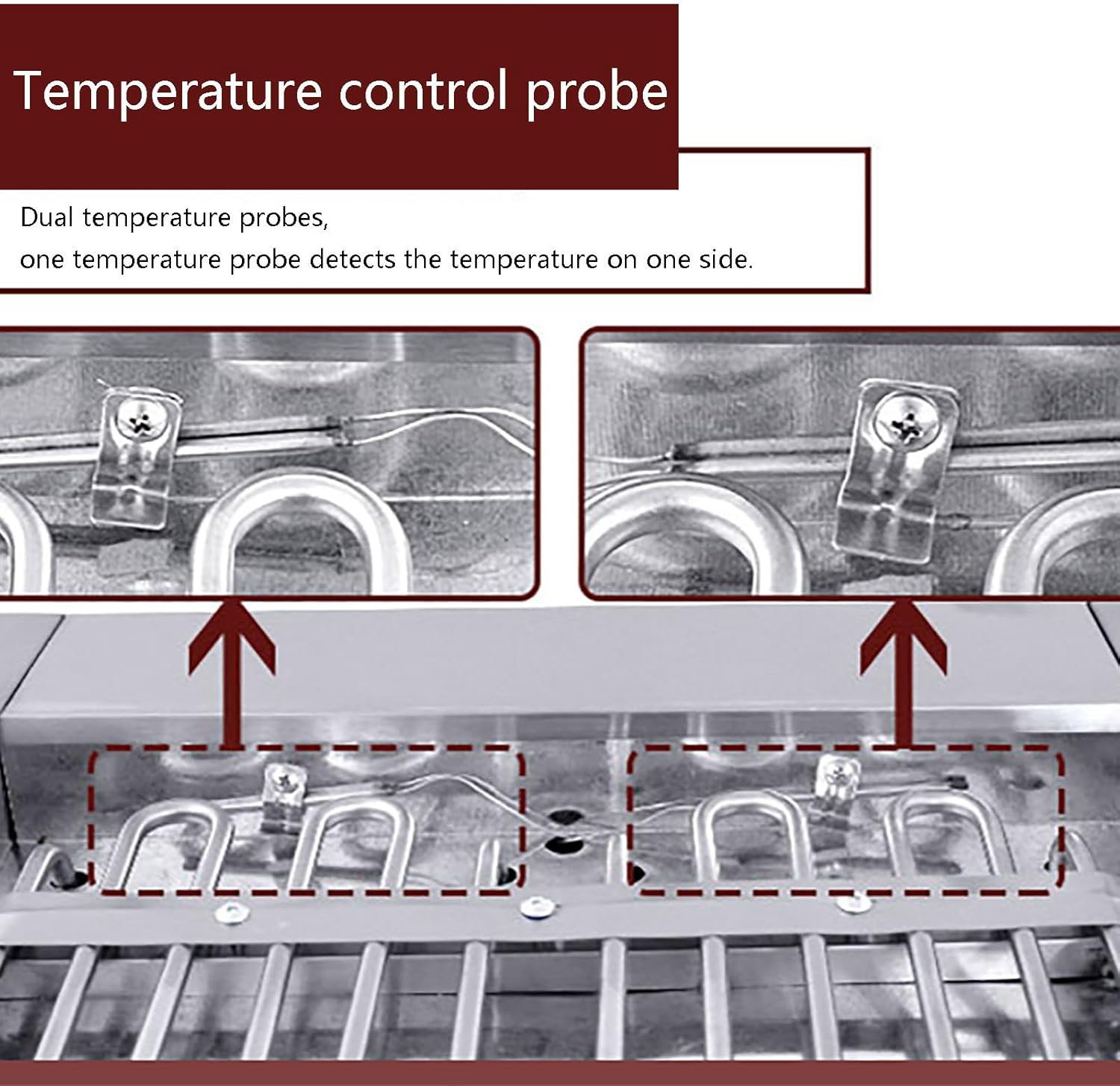 Temperature control probe

Dual temperature probes,
one temperature probe detects the temperature on one side.