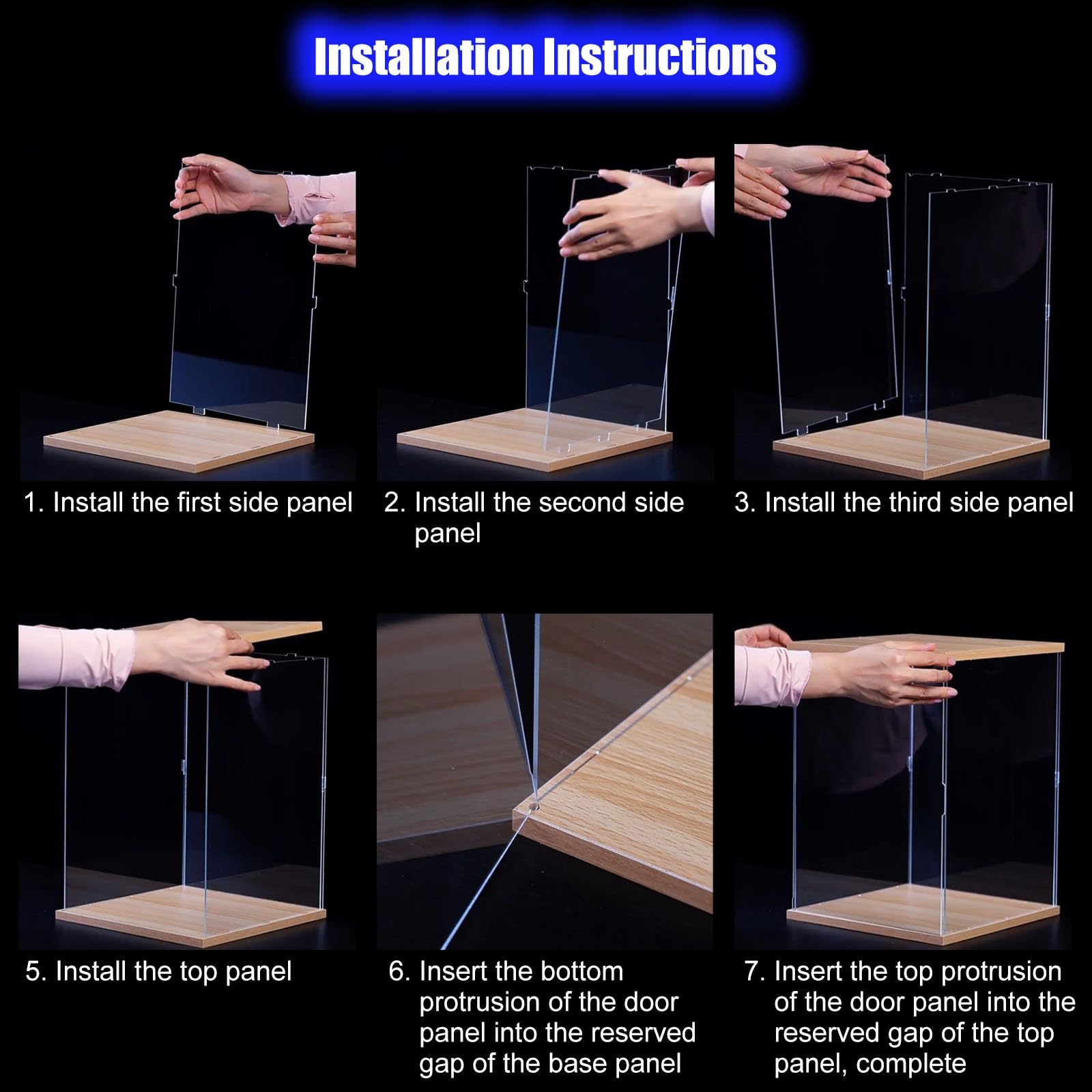 Installation Instructions

1. Install the first side panel

2. Install the second side panel

3. Install the third side panel

5. Install the top panel

6. Insert the bottom protrusion of the door panel into the reserved gap of the base panel

7. Insert the top protrusion of the door panel into the reserved gap of the top panel, complete