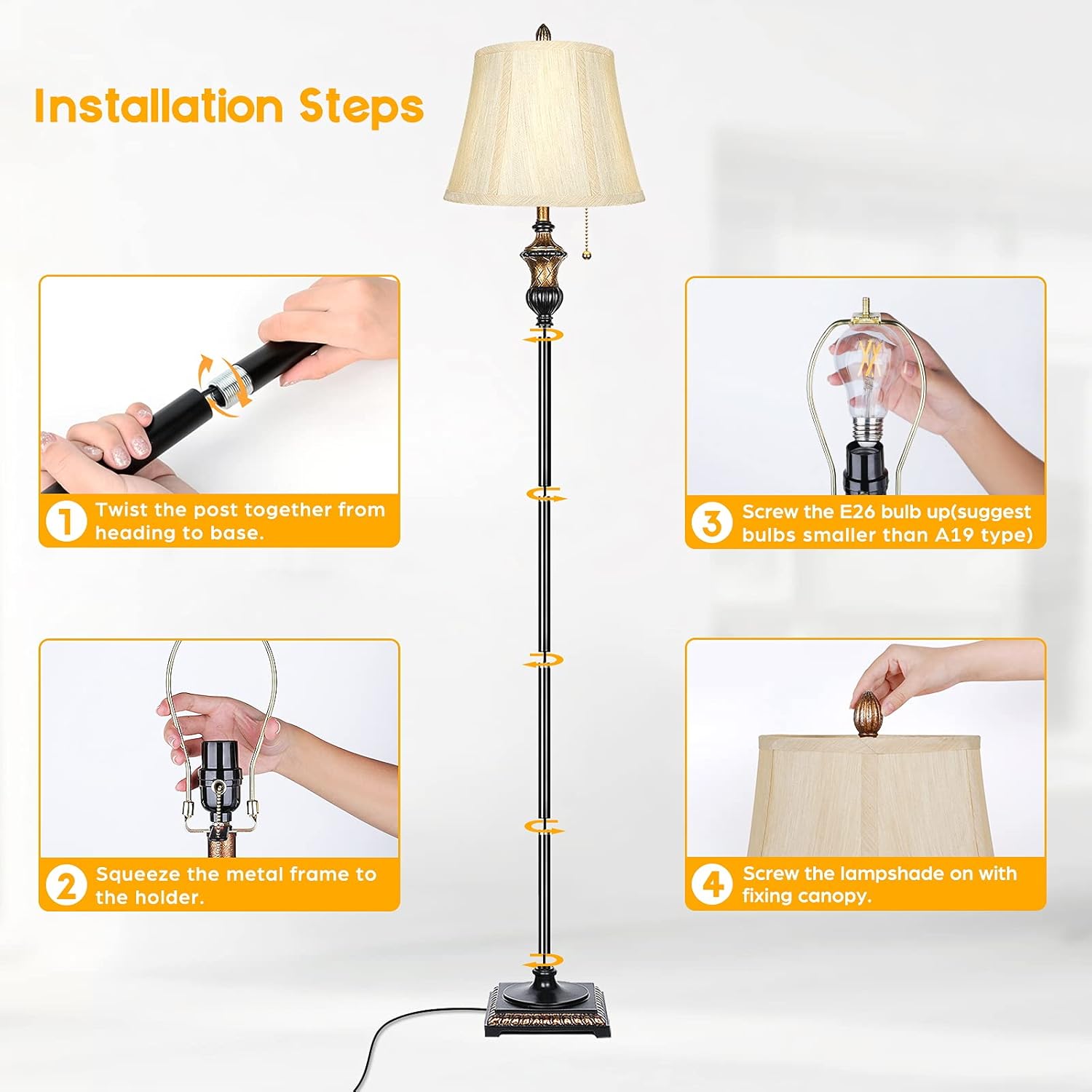 Installation Steps

1 Twist the post together from heading to base.

2 Squeeze the metal frame to the holder.

3 Screw the E26 bulb up(suggest bulbs smaller than A19 type)

4 Screw the lampshade on with fixing canopy.