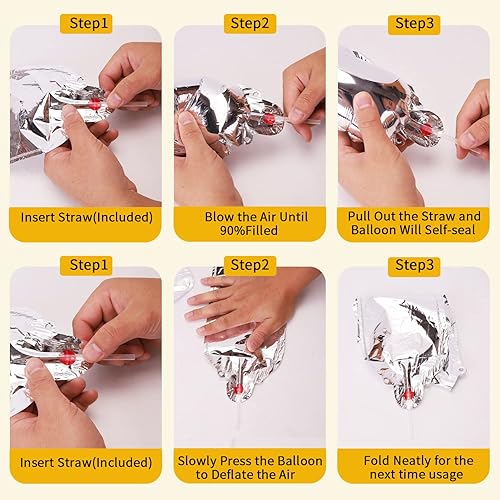 Step1

Insert Straw(Included)

Step2

Blow the Air Until 90%Filled

Step3

Pull Out the Straw and Balloon Will Self-seal

Step1

Insert Straw(Included)

Step2

Slowly Press the Balloon to Deflate the Air

Step3

Fold Neatly for the next time usage