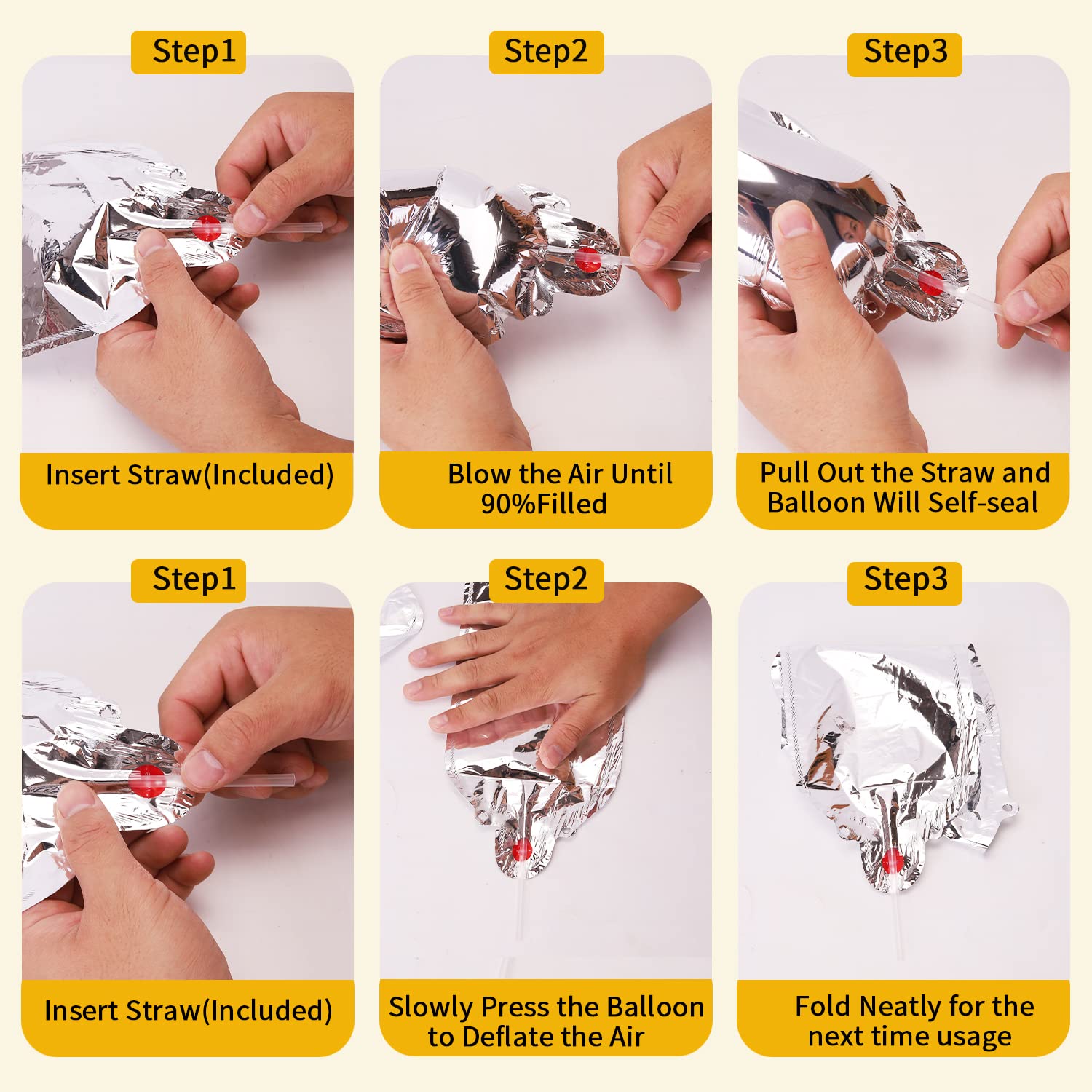 Step1

Insert Straw(Included)

Step2

Blow the Air Until 90%Filled

Step3

Pull Out the Straw and Balloon Will Self-seal

Step1

Insert Straw(Included)

Step2

Slowly Press the Balloon to Deflate the Air

Step3

Fold Neatly for the next time usage