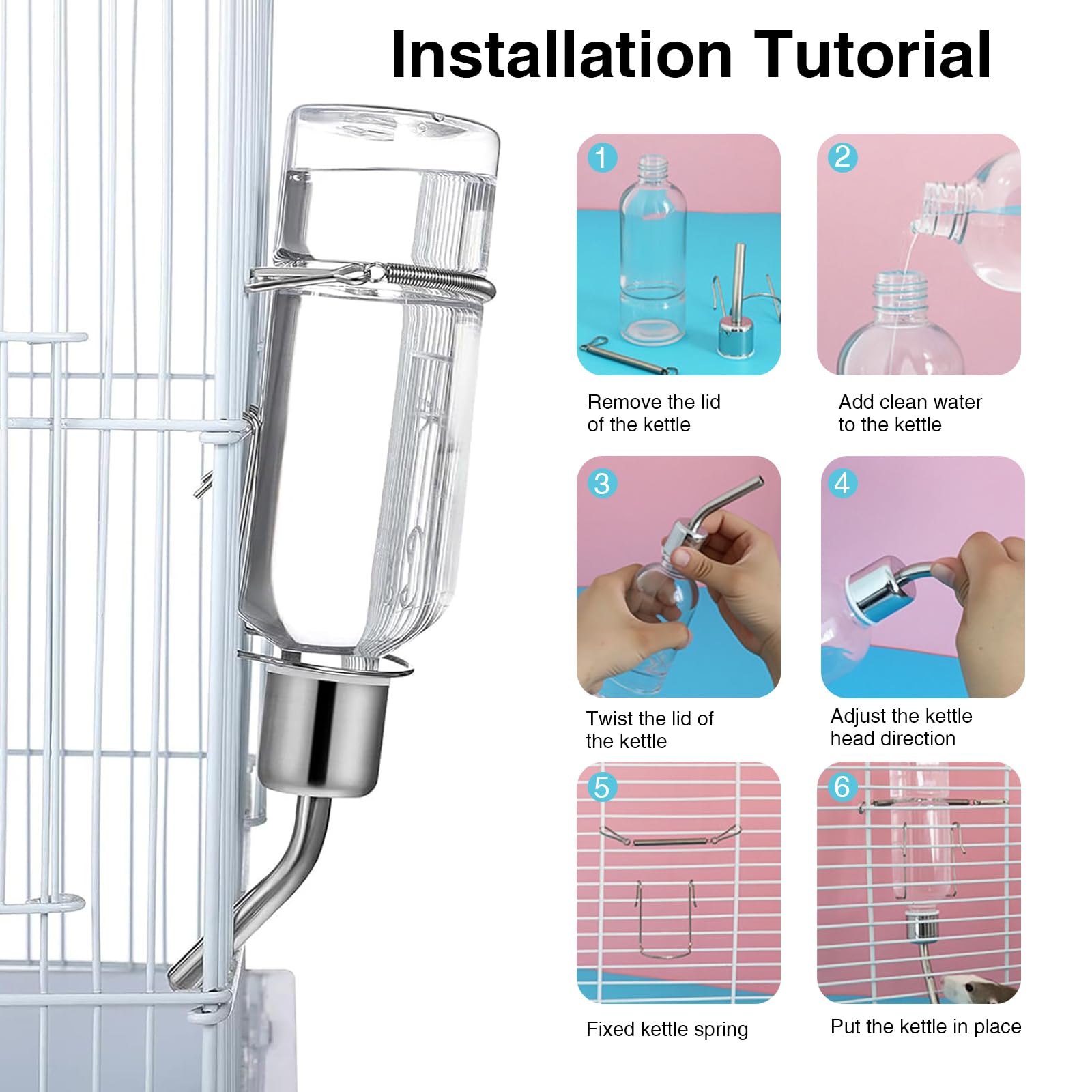 Installation Tutorial

1

Remove the lid of the kettle

2

Add clean water to the kettle

3

Twist the lid of the kettle

4

Adjust the kettle head direction

5

Fixed kettle spring

6

Put the kettle in place