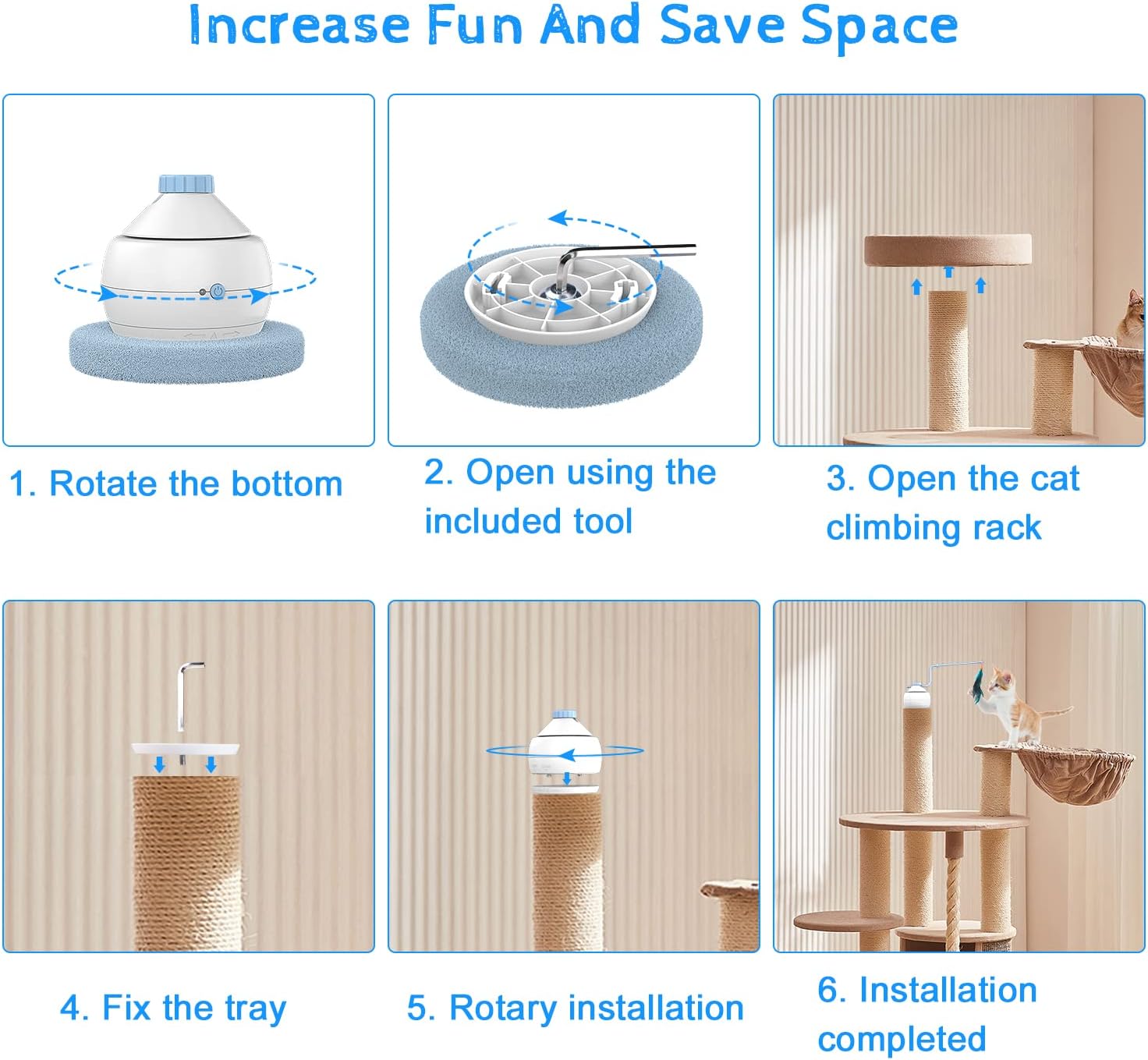 Increase Fun And Save Space

1. Rotate the bottom

2. Open using the included tool

3. Open the cat climbing rack

4. Fix the tray

5. Rotary installation

6. Installation completed